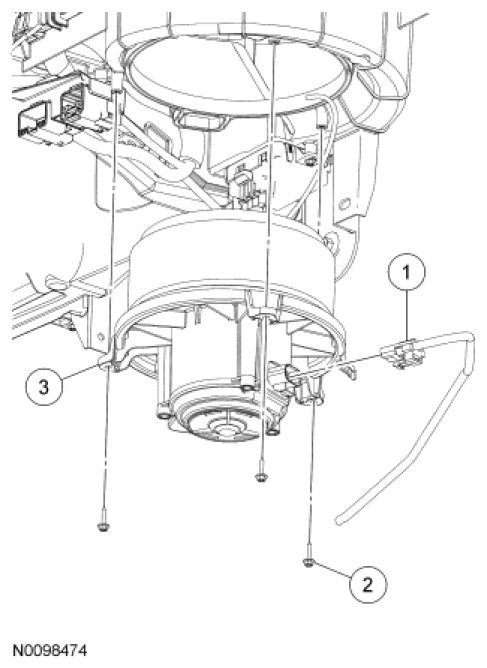 1
3
2
N0098474