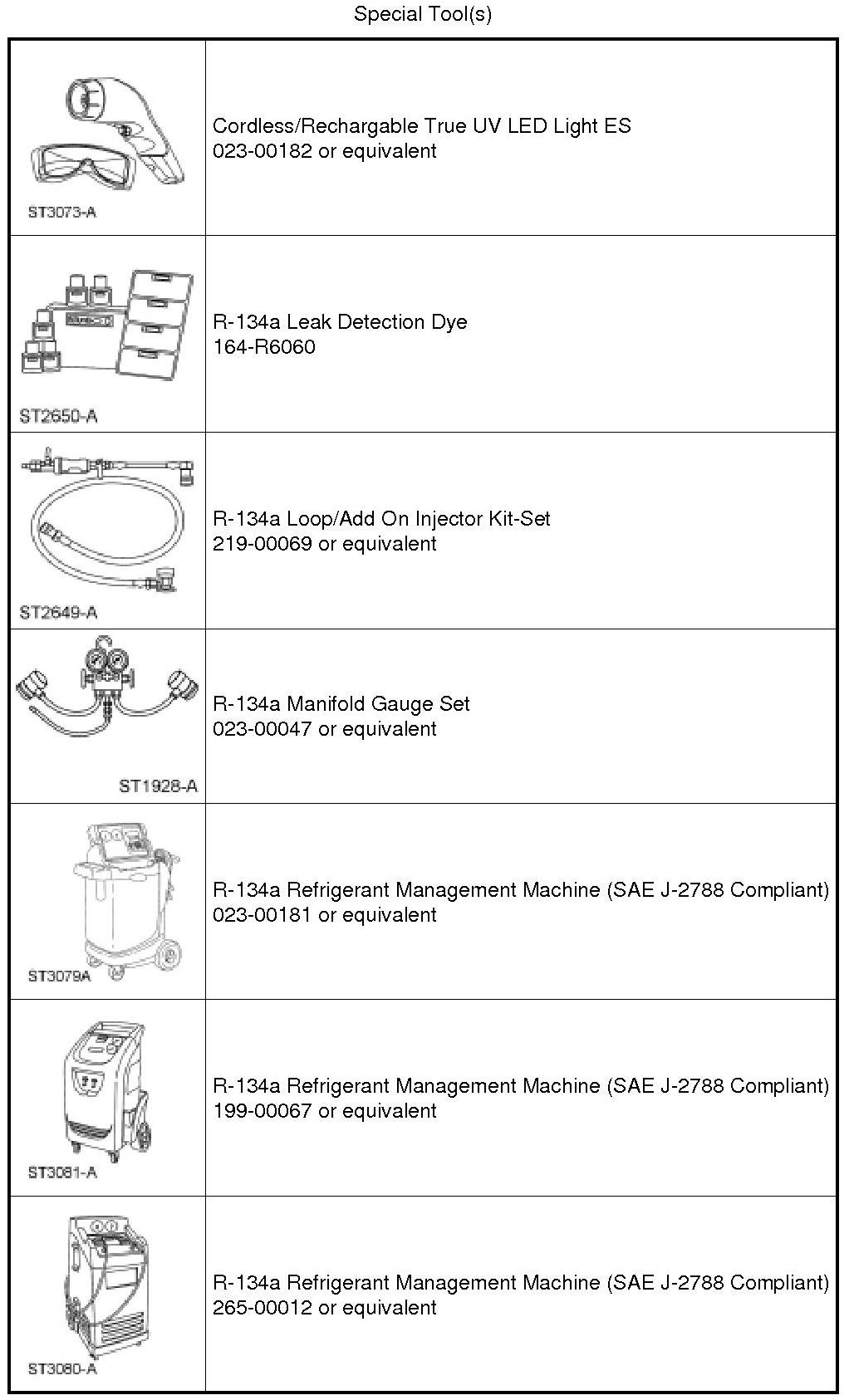 Special Tool(s)

| | |
|---|---|
| ST3073-A | Cordless/Rechargable True UV LED Light ES 023-00182 or equivalent |
| ST2650-A | R-134a Leak Detection Dye 164-R6060 |
| ST2649-A | R-134a Loop/Add On Injector Kit-Set 219-00069 or equivalent |
| ST1928-A | R-134a Manifold Gauge Set 023-00047 or equivalent |
| ST3079A | R-134a Refrigerant Management Machine (SAE J-2788 Compliant) 023-00181 or equivalent |
| ST3081-A | R-134a Refrigerant Management Machine (SAE J-2788 Compliant) 199-00067 or equivalent |
| ST3080-A | R-134a Refrigerant Management Machine (SAE J-2788 Compliant) 265-00012 or equivalent |