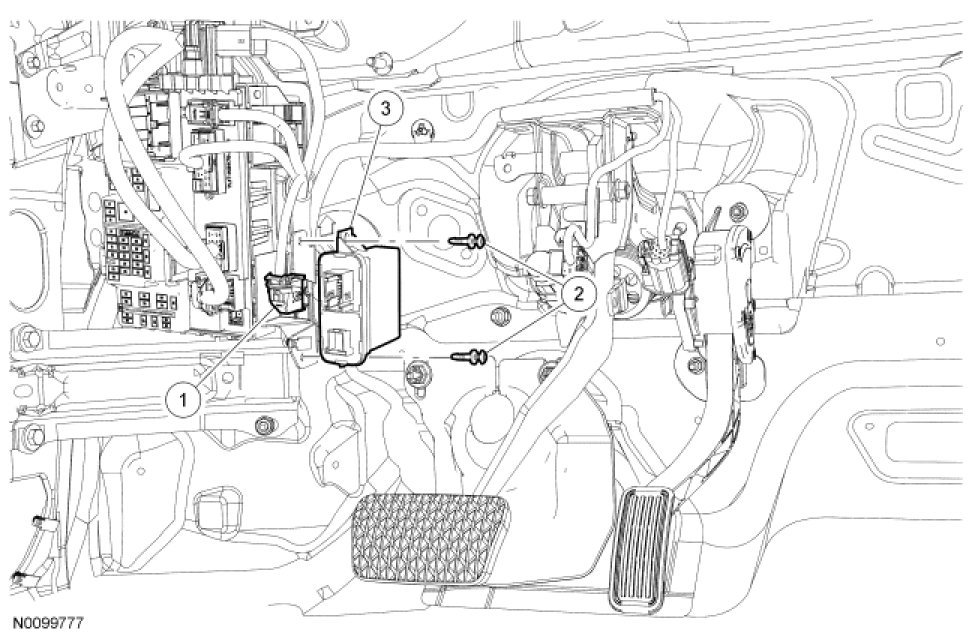 3
2
1
N0099777