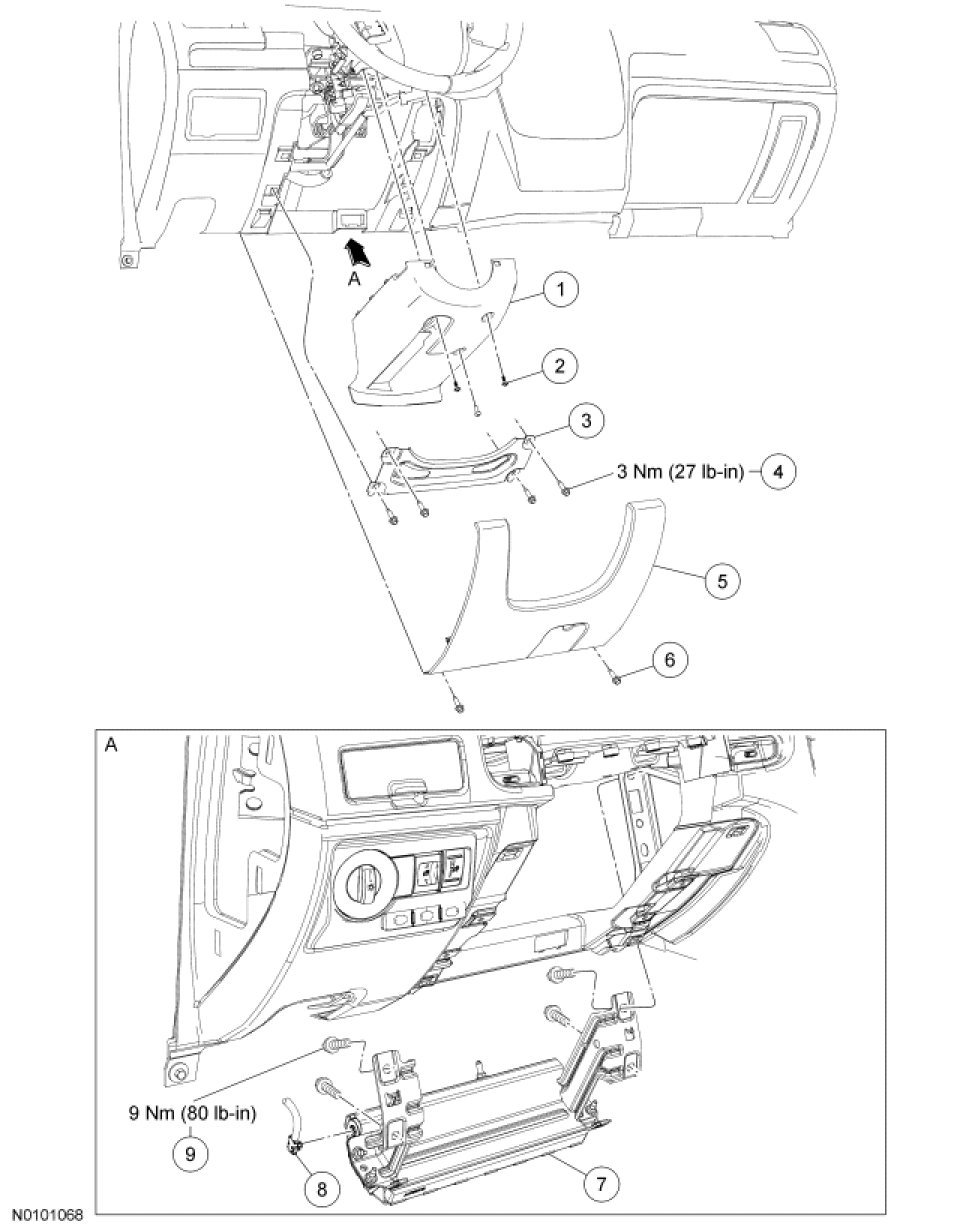 A

1

2

3

3 Nm (27 lb-in)

4

5

6

A

9 Nm (80 lb-in)

9

8

7

N0101068