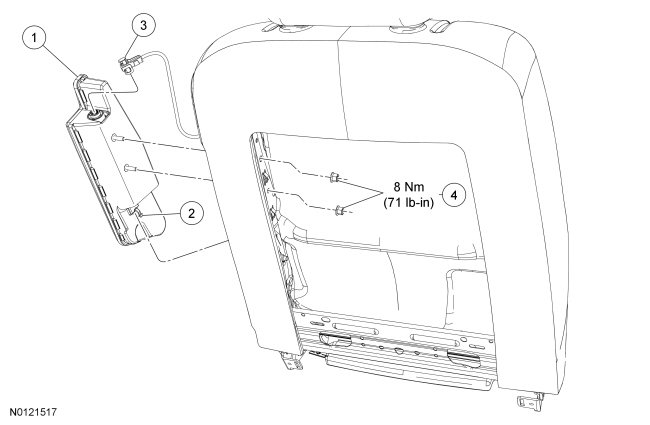 1

3

2

8 Nm
(71 lb-in)

4

N0121517