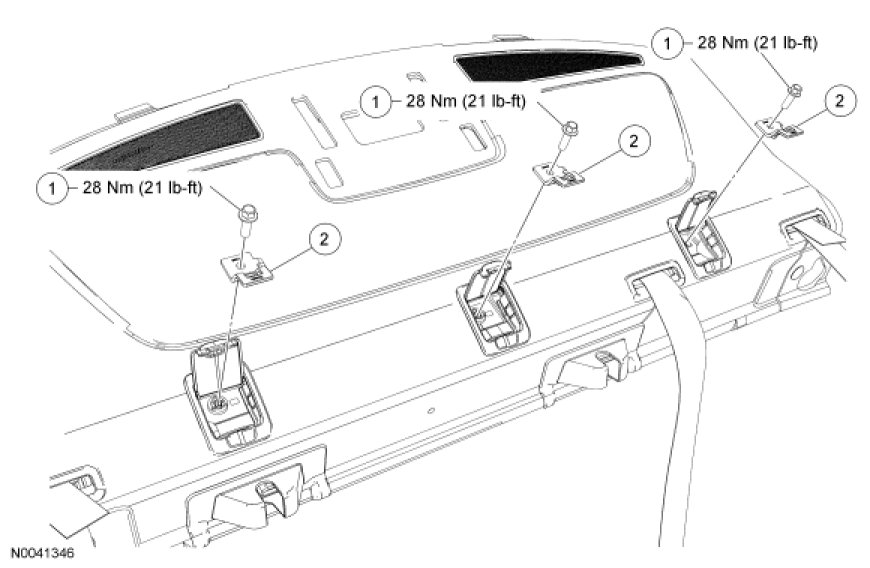 1 28 Nm (21 lb-ft)
2
1 28 Nm (21 lb-ft)
2
1 28 Nm (21 lb-ft)
2
N0041346