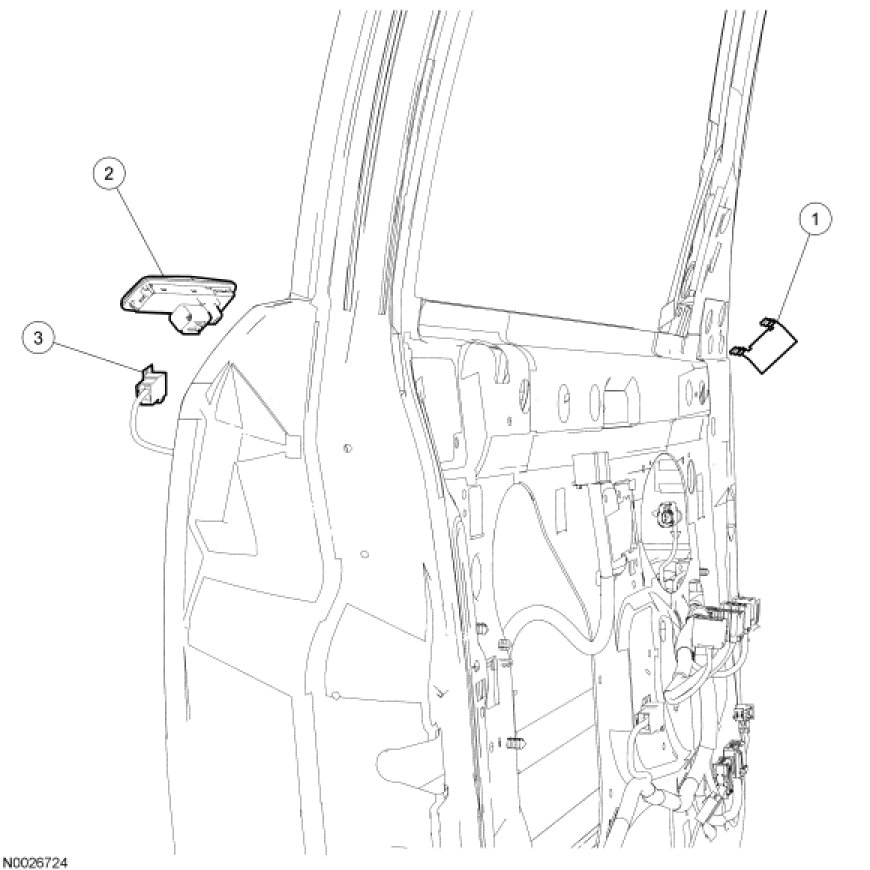 2

1

3

N0026724