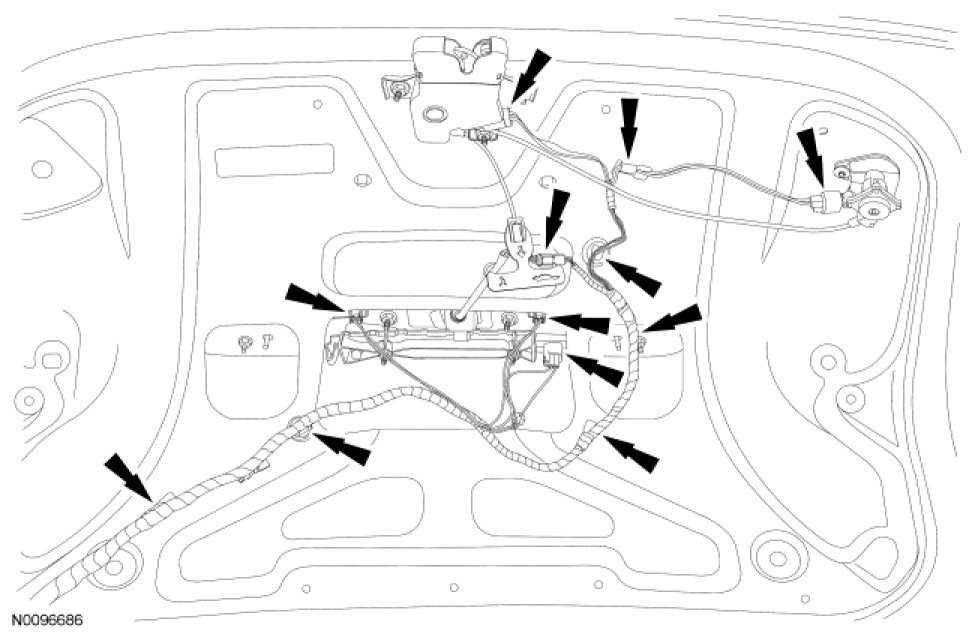 N0096686