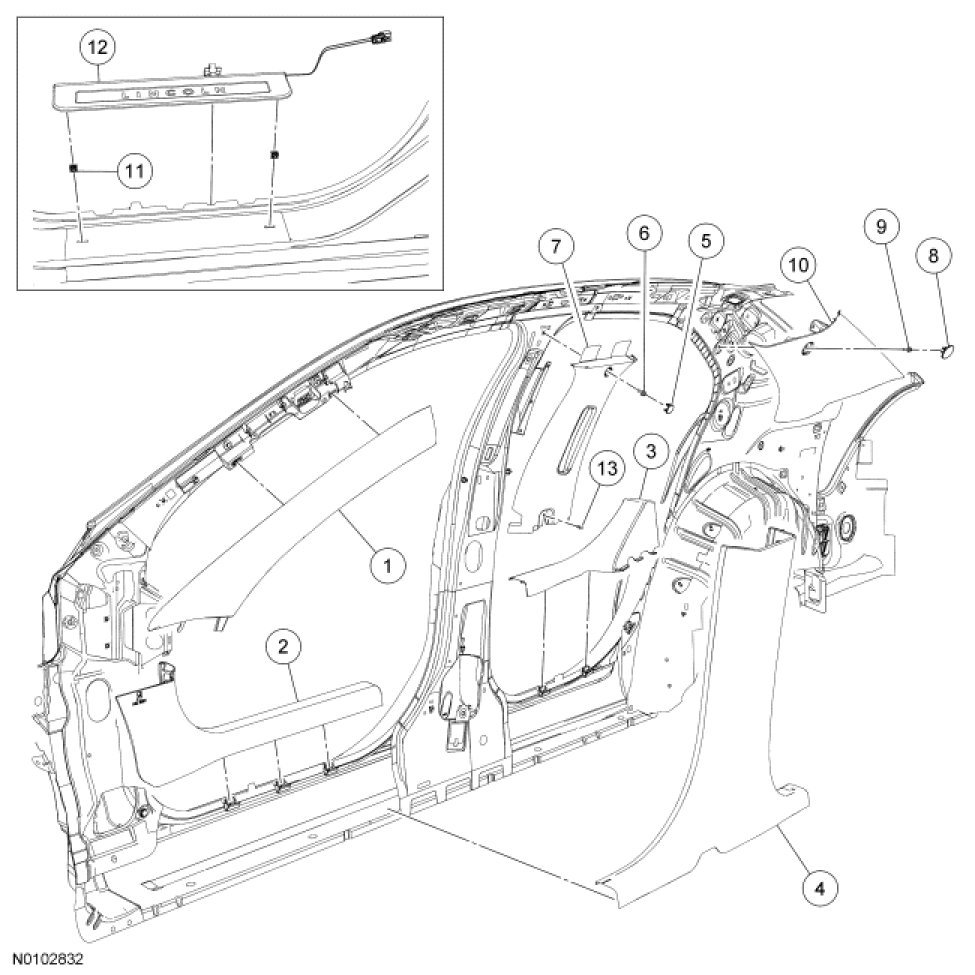 12
LINCOLN
11
7
6
5
10
9
8
13
3
1
2
4
N0102832