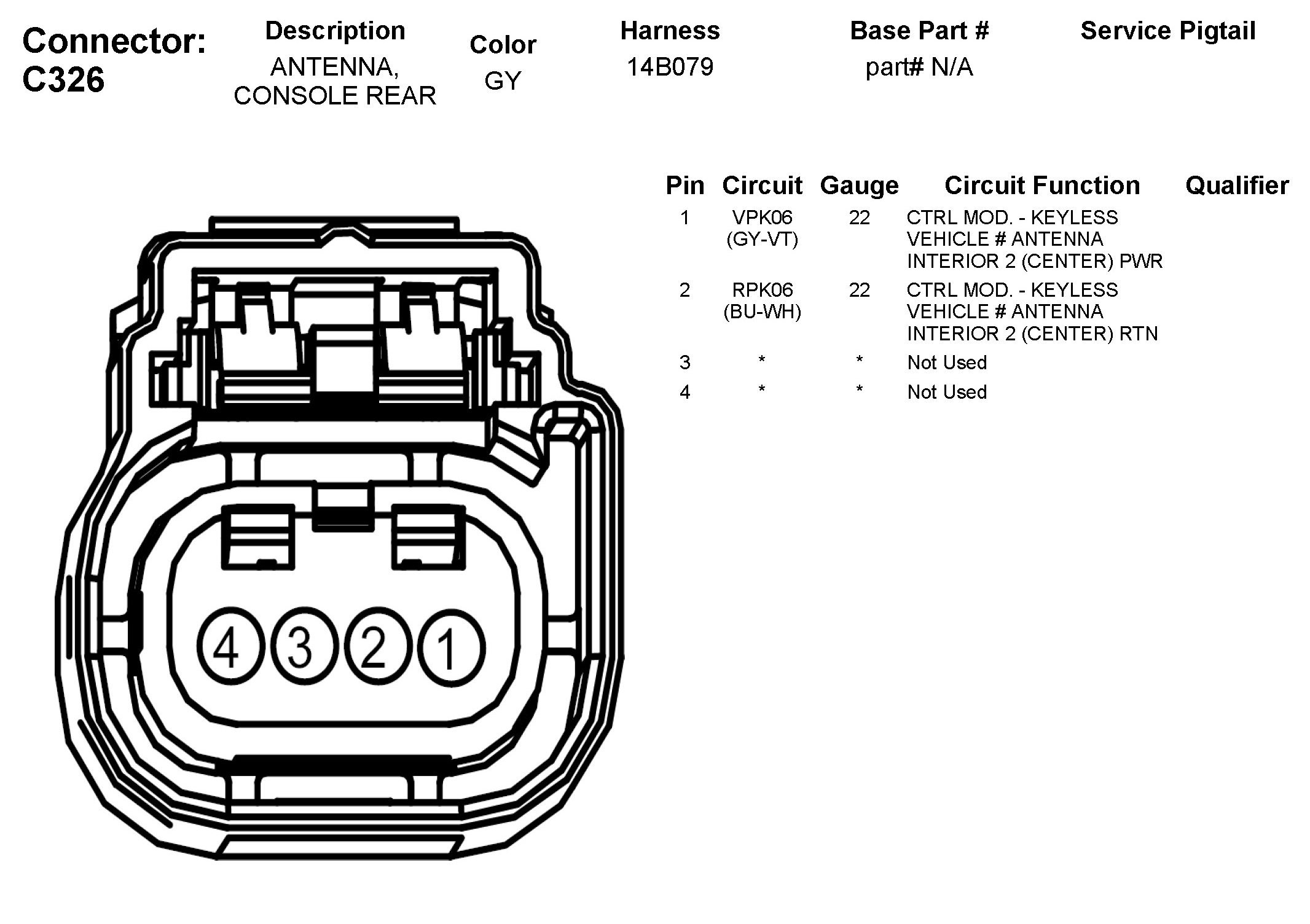 Connector: C326

| Description | Color | Harness | Base Part # | Service Pigtail |
|---|---|---|---|---|
| ANTENNA, CONSOLE REAR | GY | 14B079 | part# N/A | |

| Pin | Circuit | Gauge | Circuit Function | Qualifier |
|---|---|---|---|---|
| 1 | VPK06 (GY-VT) | 22 | CTRL MOD. - KEYLESS VEHICLE # ANTENNA INTERIOR 2 (CENTER) PWR | |
| 2 | RPK06 (BU-WH) | 22 | CTRL MOD. - KEYLESS VEHICLE # ANTENNA INTERIOR 2 (CENTER) RTN | |
| 3 | * | * | Not Used | |
| 4 | * | * | Not Used | |

4 3 2 1