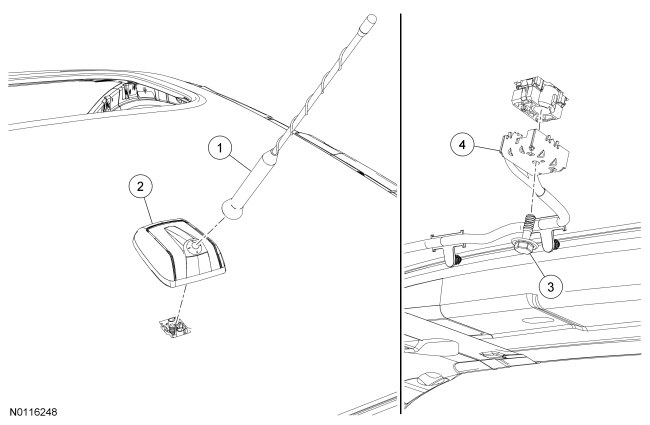 1
2
4
3
N0116248