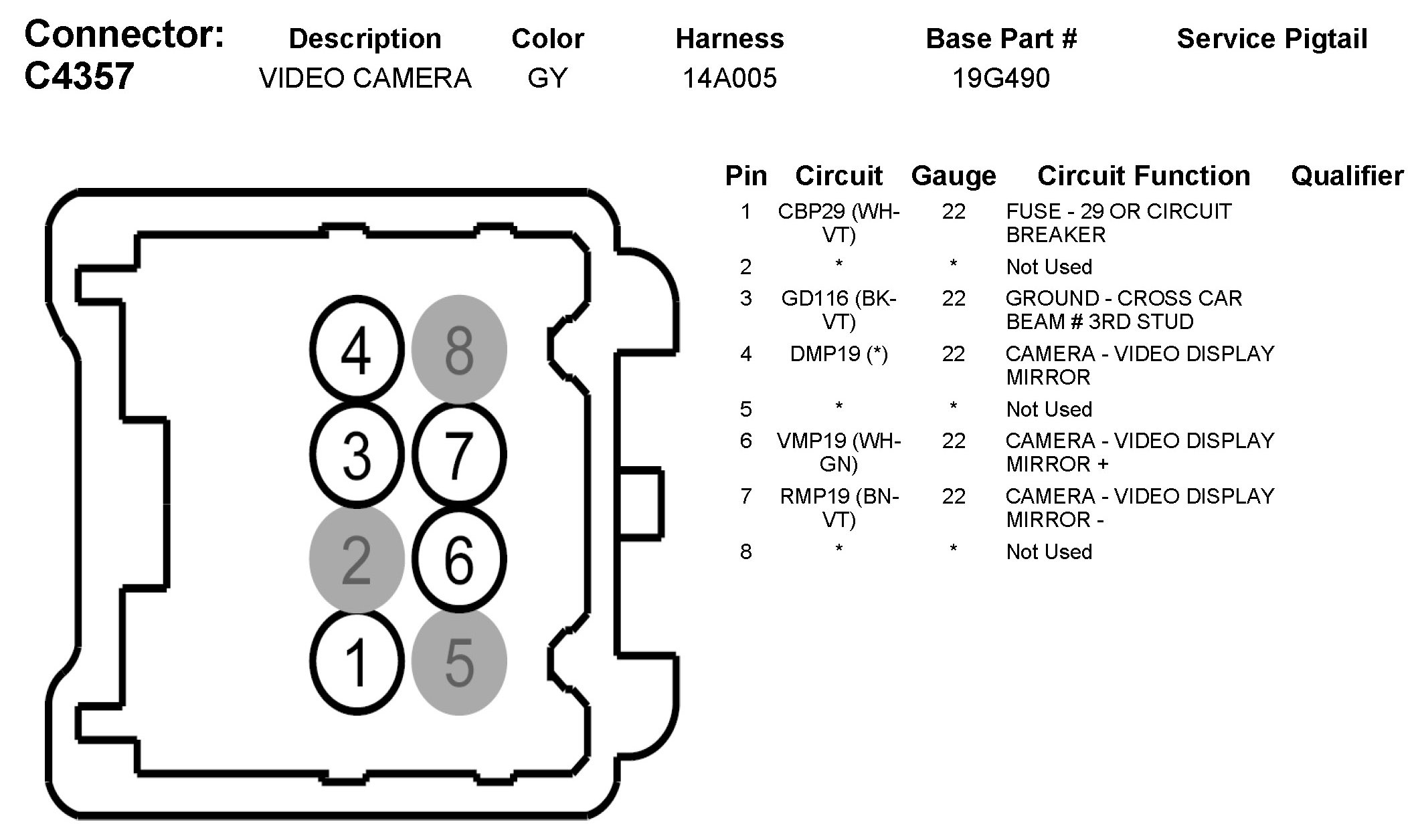 | Connector: | Description | Color | Harness | Base Part # | Service Pigtail |
|---|---|---|---|---|---|
| C4357 | VIDEO CAMERA | GY | 14A005 | 19G490 | |

4 8
3 7
2 6
1 5

| Pin | Circuit | Gauge | Circuit Function | Qualifier |
|---|---|---|---|---|
| 1 | CBP29 (WH-VT) | 22 | FUSE - 29 OR CIRCUIT BREAKER | |
| 2 | * | * | Not Used | |
| 3 | GD116 (BK-VT) | 22 | GROUND - CROSS CAR BEAM # 3RD STUD | |
| 4 | DMP19 (*) | 22 | CAMERA - VIDEO DISPLAY MIRROR | |
| 5 | * | * | Not Used | |
| 6 | VMP19 (WH-GN) | 22 | CAMERA - VIDEO DISPLAY MIRROR + | |
| 7 | RMP19 (BN-VT) | 22 | CAMERA - VIDEO DISPLAY MIRROR - | |
| 8 | * | * | Not Used | |