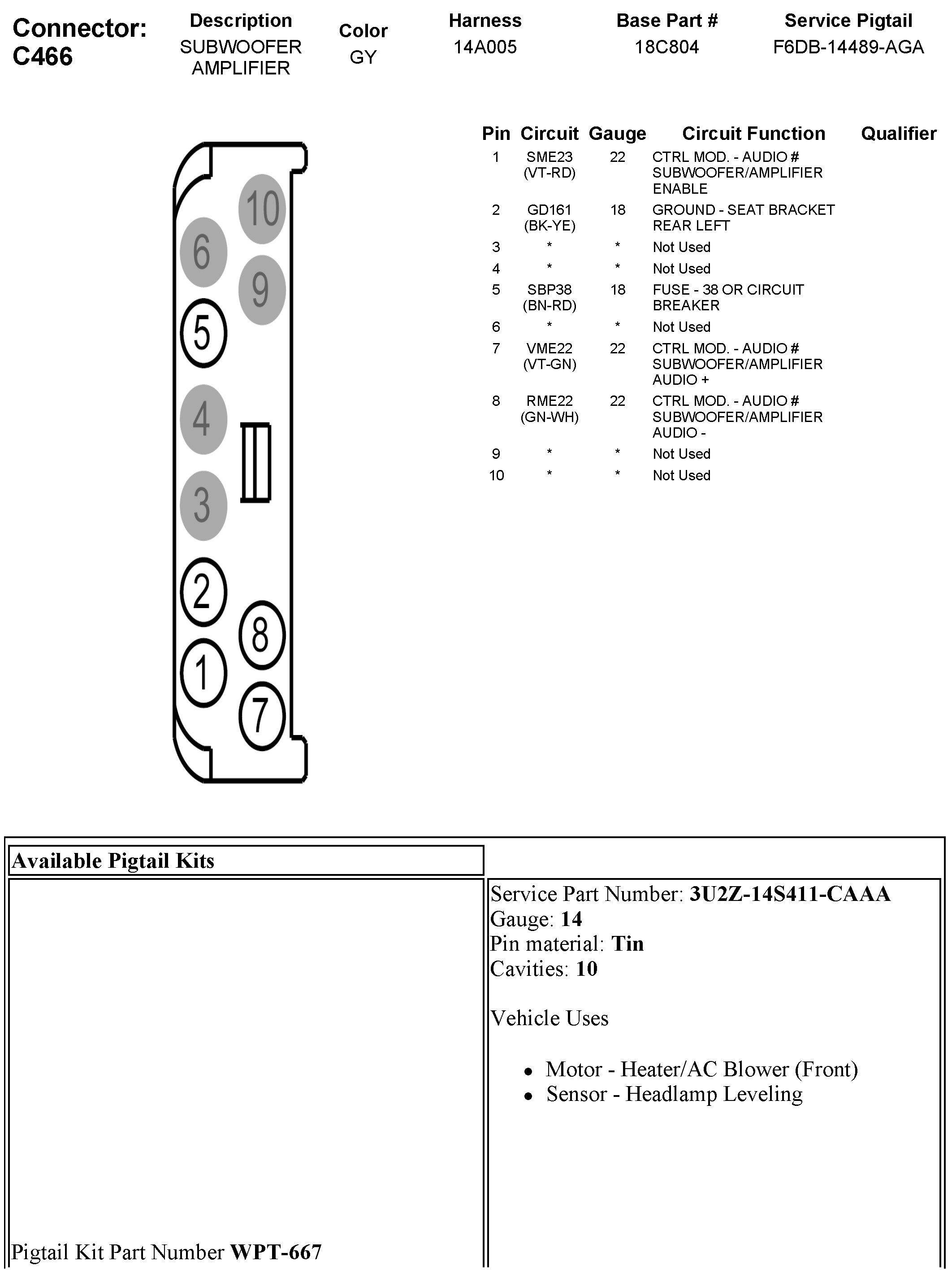 Connector: C466

| Description | Color | Harness | Base Part # | Service Pigtail |
|---|---|---|---|---|
| SUBWOOFER AMPLIFIER | GY | 14A005 | 18C804 | F6DB-14489-AGA |

10 6 9 5 4 3 2 8 1 7

| Pin | Circuit | Gauge | Circuit Function | Qualifier |
|---|---|---|---|---|
| 1 | SME23 (VT-RD) | 22 | CTRL MOD. - AUDIO # SUBWOOFER/AMPLIFIER ENABLE | |
| 2 | GD161 (BK-YE) | 18 | GROUND - SEAT BRACKET REAR LEFT | |
| 3 | * | * | Not Used | |
| 4 | * | * | Not Used | |
| 5 | SBP38 (BN-RD) | 18 | FUSE - 38 OR CIRCUIT BREAKER | |
| 6 | * | * | Not Used | |
| 7 | VME22 (VT-GN) | 22 | CTRL MOD. - AUDIO # SUBWOOFER/AMPLIFIER AUDIO + | |
| 8 | RME22 (GN-WH) | 22 | CTRL MOD. - AUDIO # SUBWOOFER/AMPLIFIER AUDIO - | |
| 9 | * | * | Not Used | |
| 10 | * | * | Not Used | |

Available Pigtail Kits

Pigtail Kit Part Number **WPT-667**

Service Part Number: **3U2Z-14S411-CAAA**
Gauge: **14**
Pin material: **Tin**
Cavities: **10**

Vehicle Uses

- Motor - Heater/AC Blower (Front)
- Sensor - Headlamp Leveling