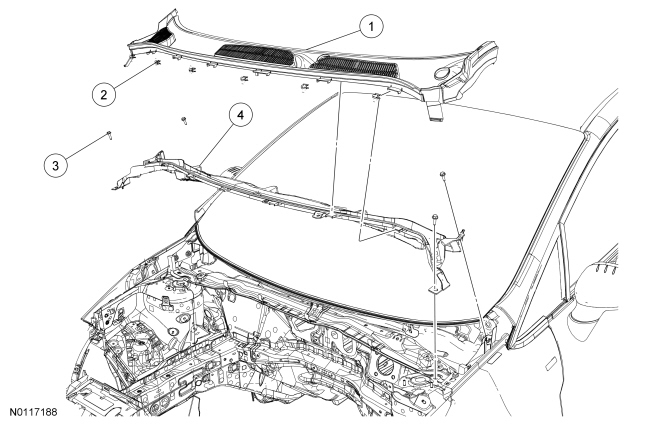 1
2
4
3
N0117188