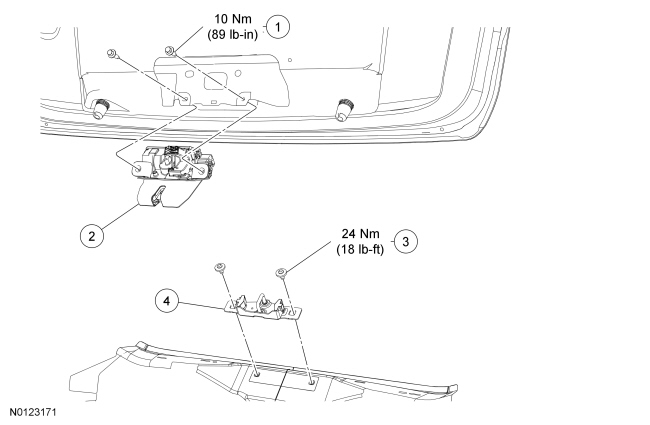 10 Nm
(89 lb-in)
1

2

24 Nm
(18 lb-ft)
3

4

N0123171