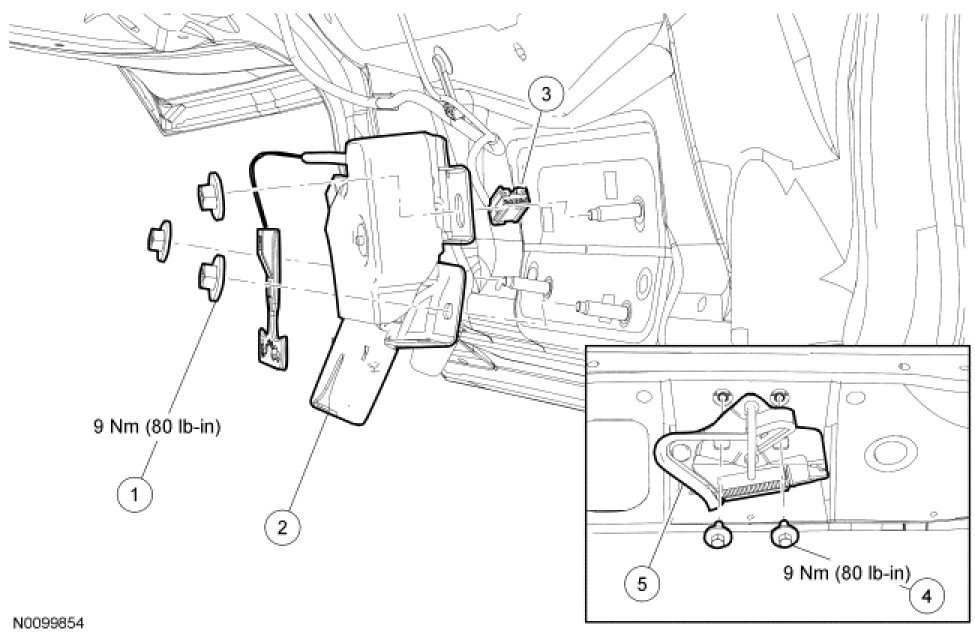 3

9 Nm (80 lb-in)

1

2

5

9 Nm (80 lb-in)

4

N0099854