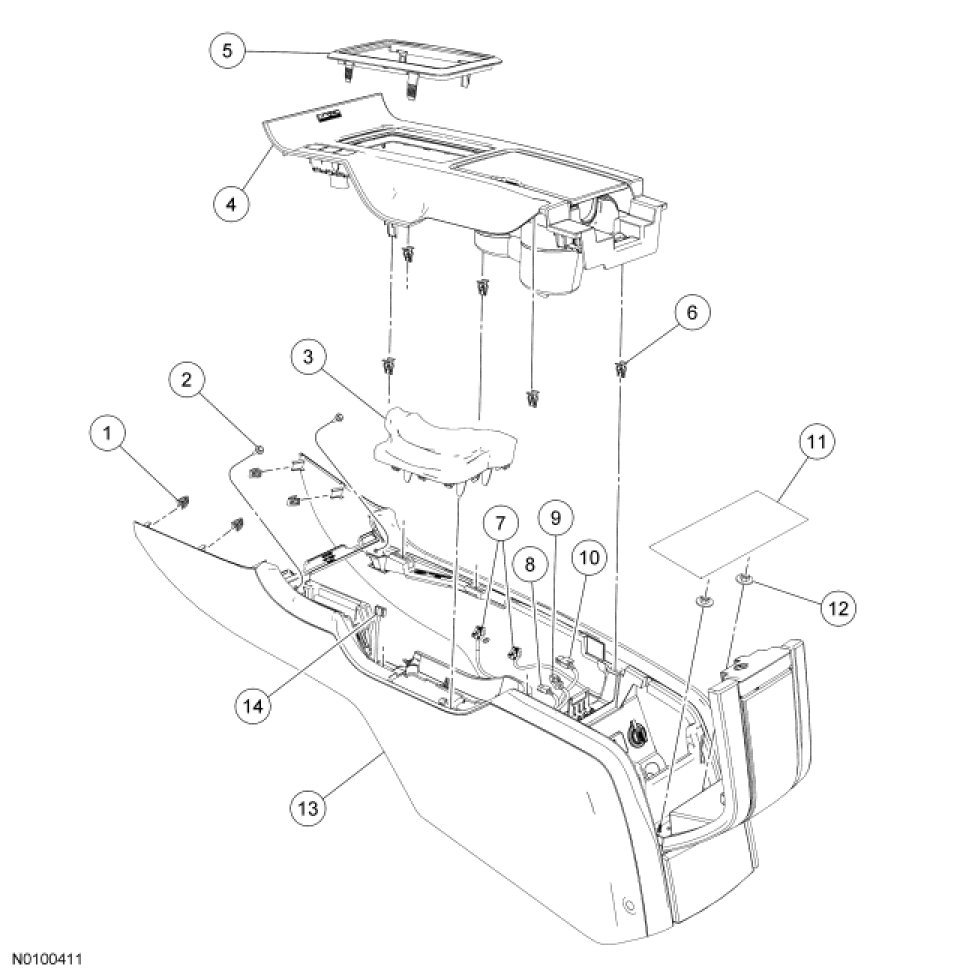 5
4
6
3
2
1
11
7
9
8
10
12
14
13
N0100411