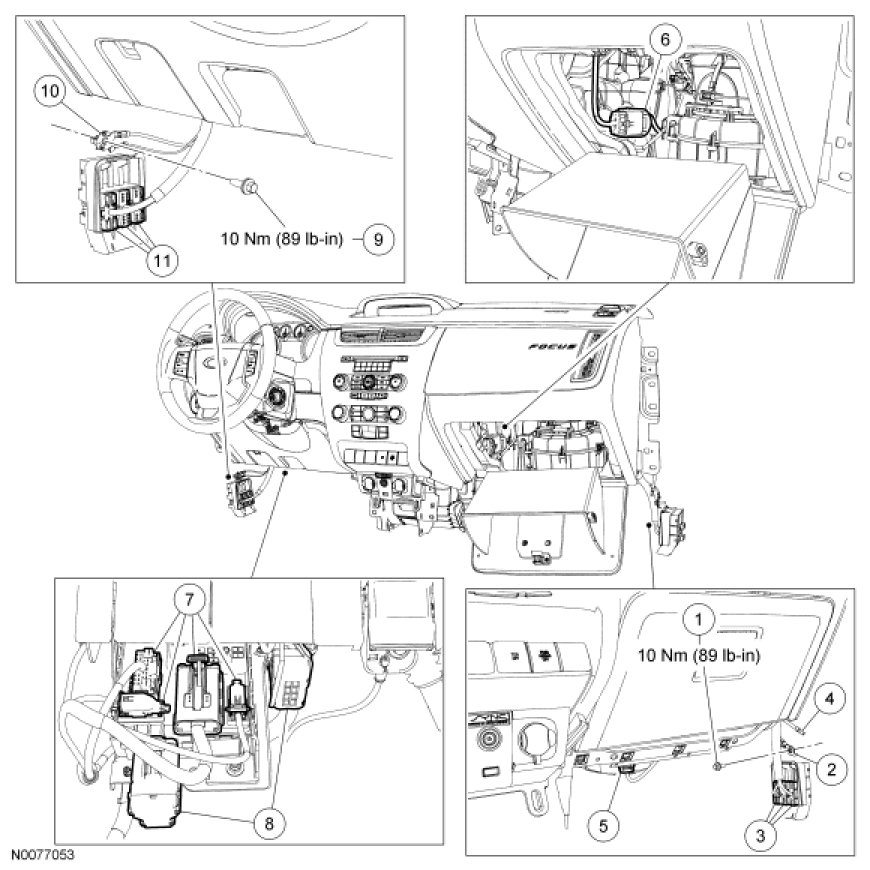 10
10 Nm (89 lb-in)
9
11
6
FOCUS
7
8
1
10 Nm (89 lb-in)
4
2
3
5
N0077053