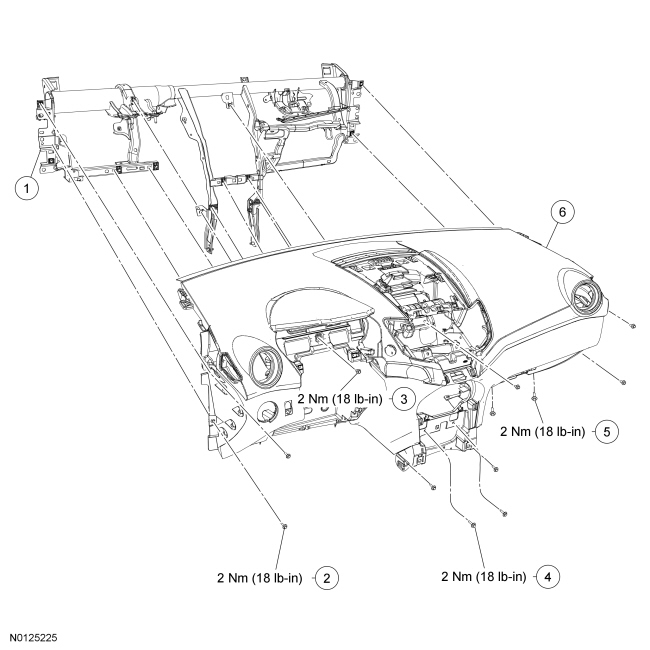 1

6

2 Nm (18 lb-in) 3

2 Nm (18 lb-in) 5

2 Nm (18 lb-in) 2

2 Nm (18 lb-in) 4

N0125225