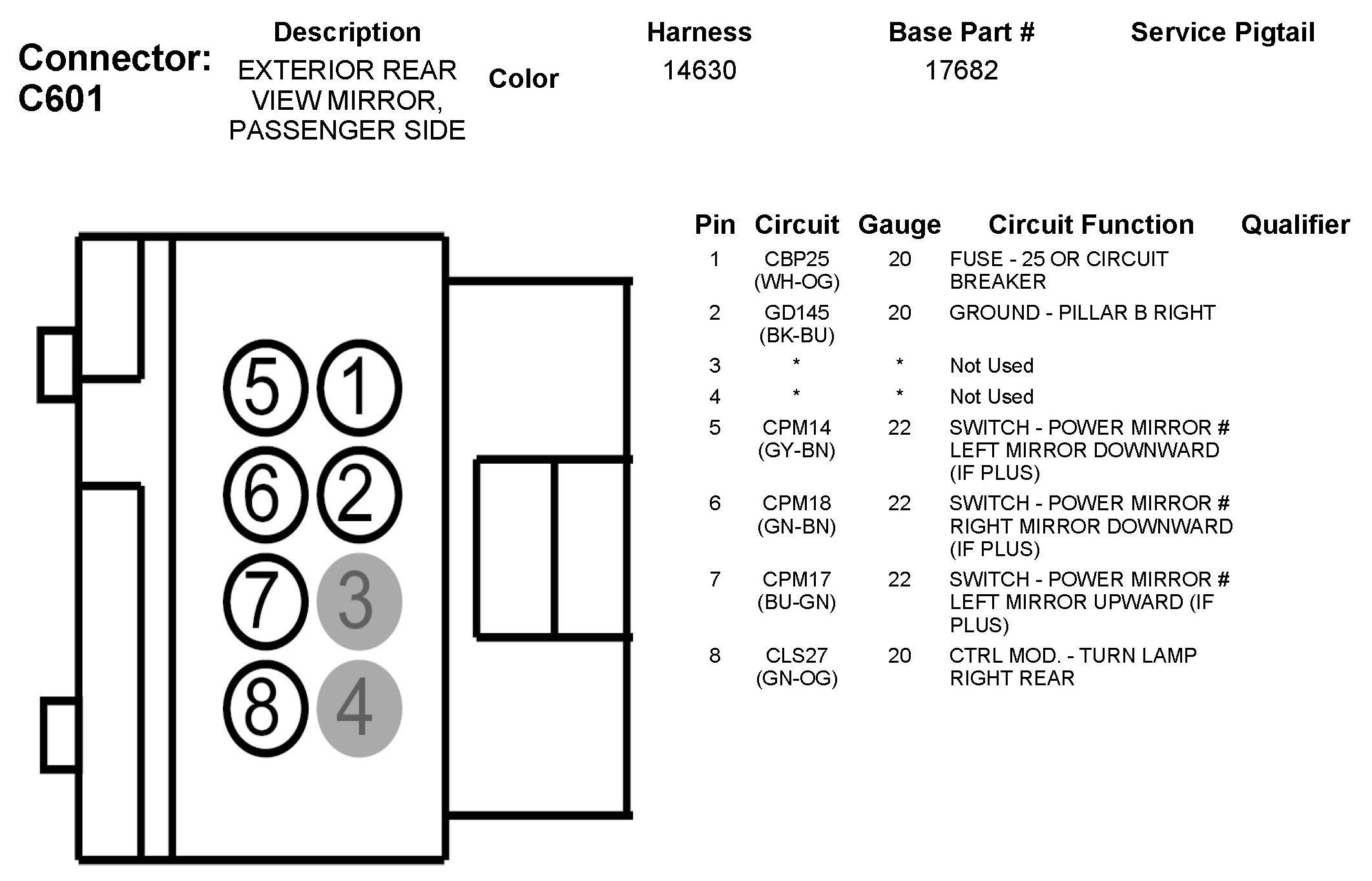 Connector: C601

| Description | Color | Harness | Base Part # | Service Pigtail |
|---|---|---|---|---|
| EXTERIOR REAR VIEW MIRROR, PASSENGER SIDE | | 14630 | 17682 | |

5 1
6 2
7 3
8 4

| Pin | Circuit | Gauge | Circuit Function | Qualifier |
|---|---|---|---|---|
| 1 | CBP25 (WH-OG) | 20 | FUSE - 25 OR CIRCUIT BREAKER | |
| 2 | GD145 (BK-BU) | 20 | GROUND - PILLAR B RIGHT | |
| 3 | * | * | Not Used | |
| 4 | * | * | Not Used | |
| 5 | CPM14 (GY-BN) | 22 | SWITCH - POWER MIRROR # LEFT MIRROR DOWNWARD (IF PLUS) | |
| 6 | CPM18 (GN-BN) | 22 | SWITCH - POWER MIRROR # RIGHT MIRROR DOWNWARD (IF PLUS) | |
| 7 | CPM17 (BU-GN) | 22 | SWITCH - POWER MIRROR # LEFT MIRROR UPWARD (IF PLUS) | |
| 8 | CLS27 (GN-OG) | 20 | CTRL MOD. - TURN LAMP RIGHT REAR | |