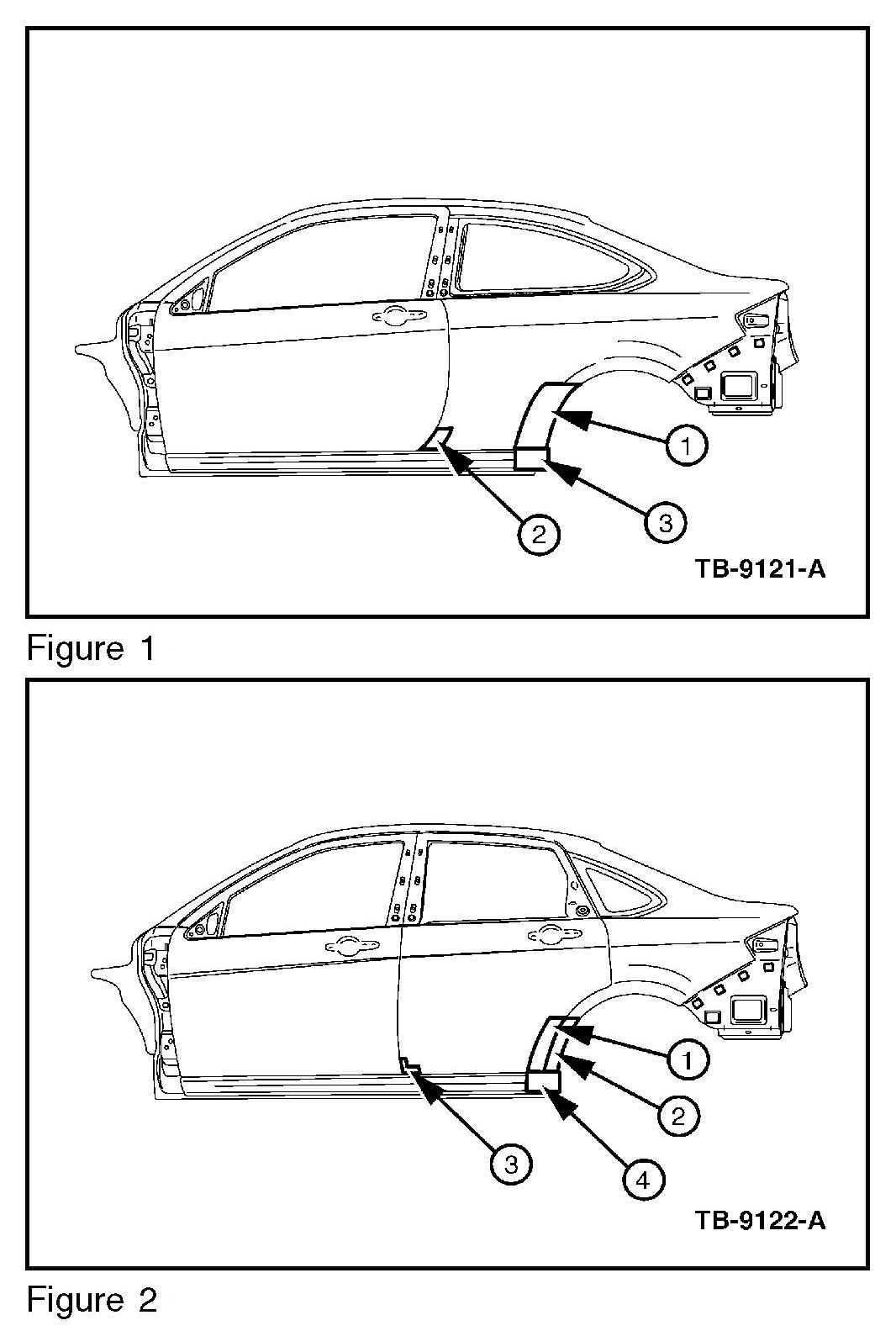 1
2
3
TB-9121-A

Figure 1

1
2
3
4
TB-9122-A

Figure 2