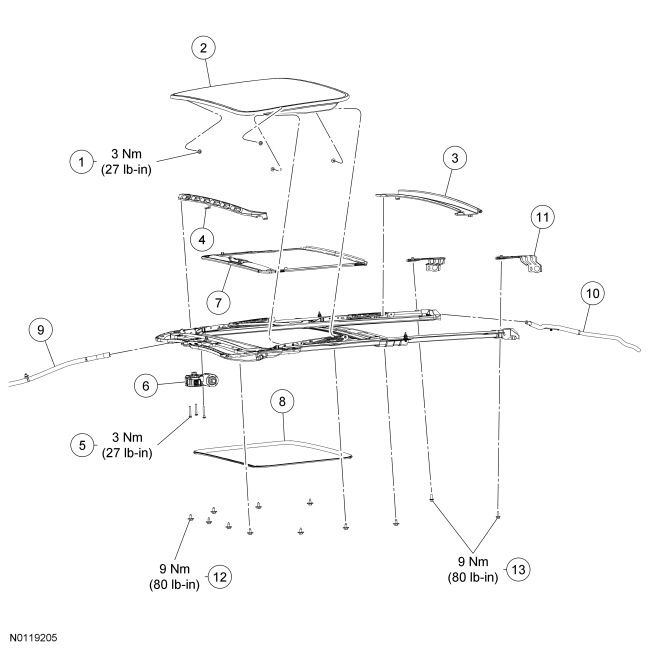 2

1 3 Nm (27 lb-in)

3

4

11

7

10

9

6

8

5 3 Nm (27 lb-in)

9 Nm (80 lb-in) 12

9 Nm (80 lb-in) 13

N0119205