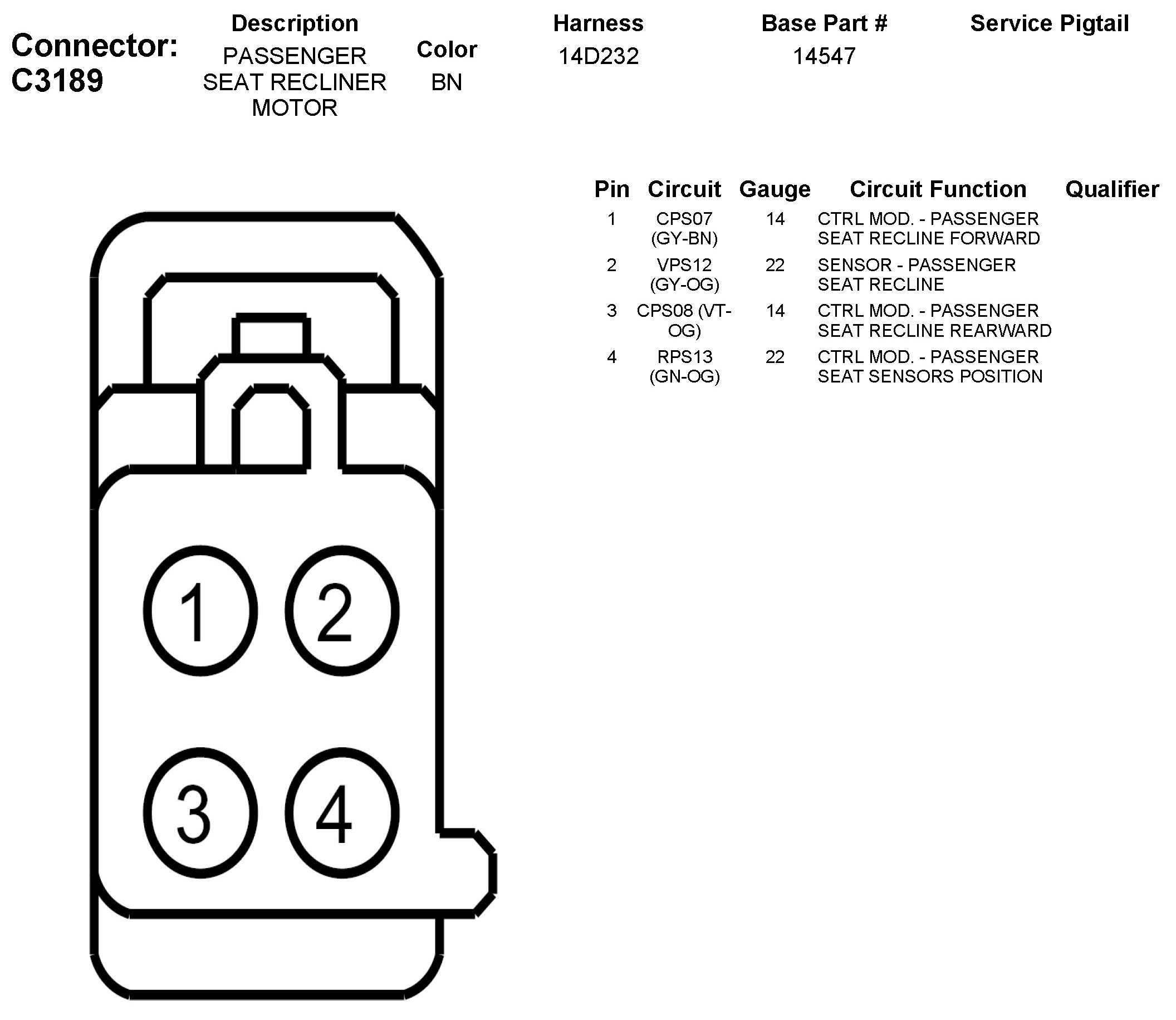 Connector: C3189

| Description | Color | Harness | Base Part # | Service Pigtail |
|---|---|---|---|---|
| PASSENGER SEAT RECLINER MOTOR | BN | 14D232 | 14547 | |

| Pin | Circuit | Gauge | Circuit Function | Qualifier |
|---|---|---|---|---|
| 1 | CPS07 (GY-BN) | 14 | CTRL MOD. - PASSENGER SEAT RECLINE FORWARD | |
| 2 | VPS12 (GY-OG) | 22 | SENSOR - PASSENGER SEAT RECLINE | |
| 3 | CPS08 (VT-OG) | 14 | CTRL MOD. - PASSENGER SEAT RECLINE REARWARD | |
| 4 | RPS13 (GN-OG) | 22 | CTRL MOD. - PASSENGER SEAT SENSORS POSITION | |

1
2
3
4