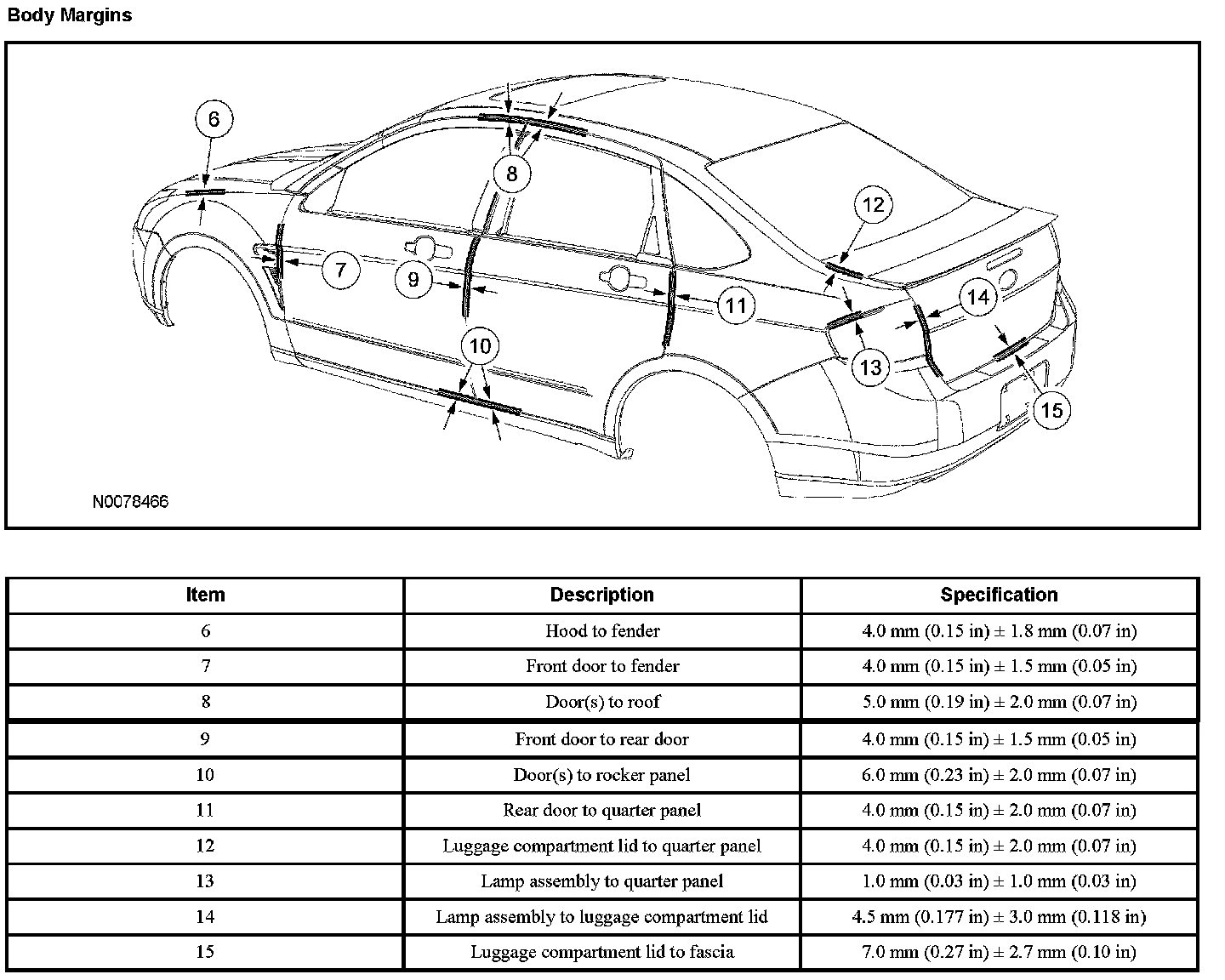 Body Margins

6
8
12
7
9
11
14
10
13
15
N0078466

| Item | Description | Specification |
|---|---|---|
| 6 | Hood to fender | 4.0 mm (0.15 in) ± 1.8 mm (0.07 in) |
| 7 | Front door to fender | 4.0 mm (0.15 in) ± 1.5 mm (0.05 in) |
| 8 | Door(s) to roof | 5.0 mm (0.19 in) ± 2.0 mm (0.07 in) |
| 9 | Front door to rear door | 4.0 mm (0.15 in) ± 1.5 mm (0.05 in) |
| 10 | Door(s) to rocker panel | 6.0 mm (0.23 in) ± 2.0 mm (0.07 in) |
| 11 | Rear door to quarter panel | 4.0 mm (0.15 in) ± 2.0 mm (0.07 in) |
| 12 | Luggage compartment lid to quarter panel | 4.0 mm (0.15 in) ± 2.0 mm (0.07 in) |
| 13 | Lamp assembly to quarter panel | 1.0 mm (0.03 in) ± 1.0 mm (0.03 in) |
| 14 | Lamp assembly to luggage compartment lid | 4.5 mm (0.177 in) ± 3.0 mm (0.118 in) |
| 15 | Luggage compartment lid to fascia | 7.0 mm (0.27 in) ± 2.7 mm (0.10 in) |