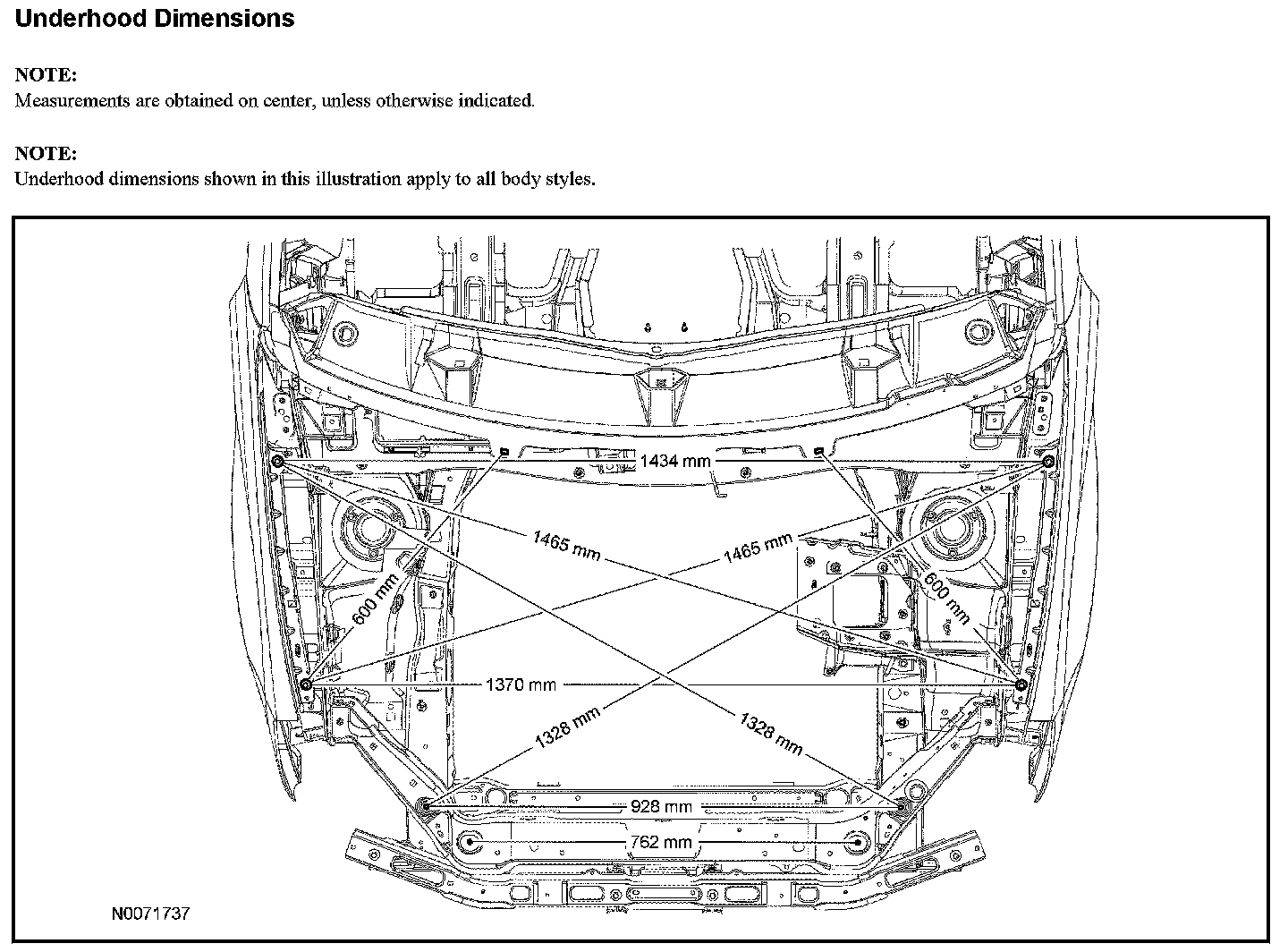 Underhood Dimensions

NOTE:
Measurements are obtained on center, unless otherwise indicated.

NOTE:
Underhood dimensions shown in this illustration apply to all body styles.

1434 mm
1465 mm
1465 mm
600 mm
600 mm
1370 mm
1328 mm
1328 mm
928 mm
762 mm

N0071737