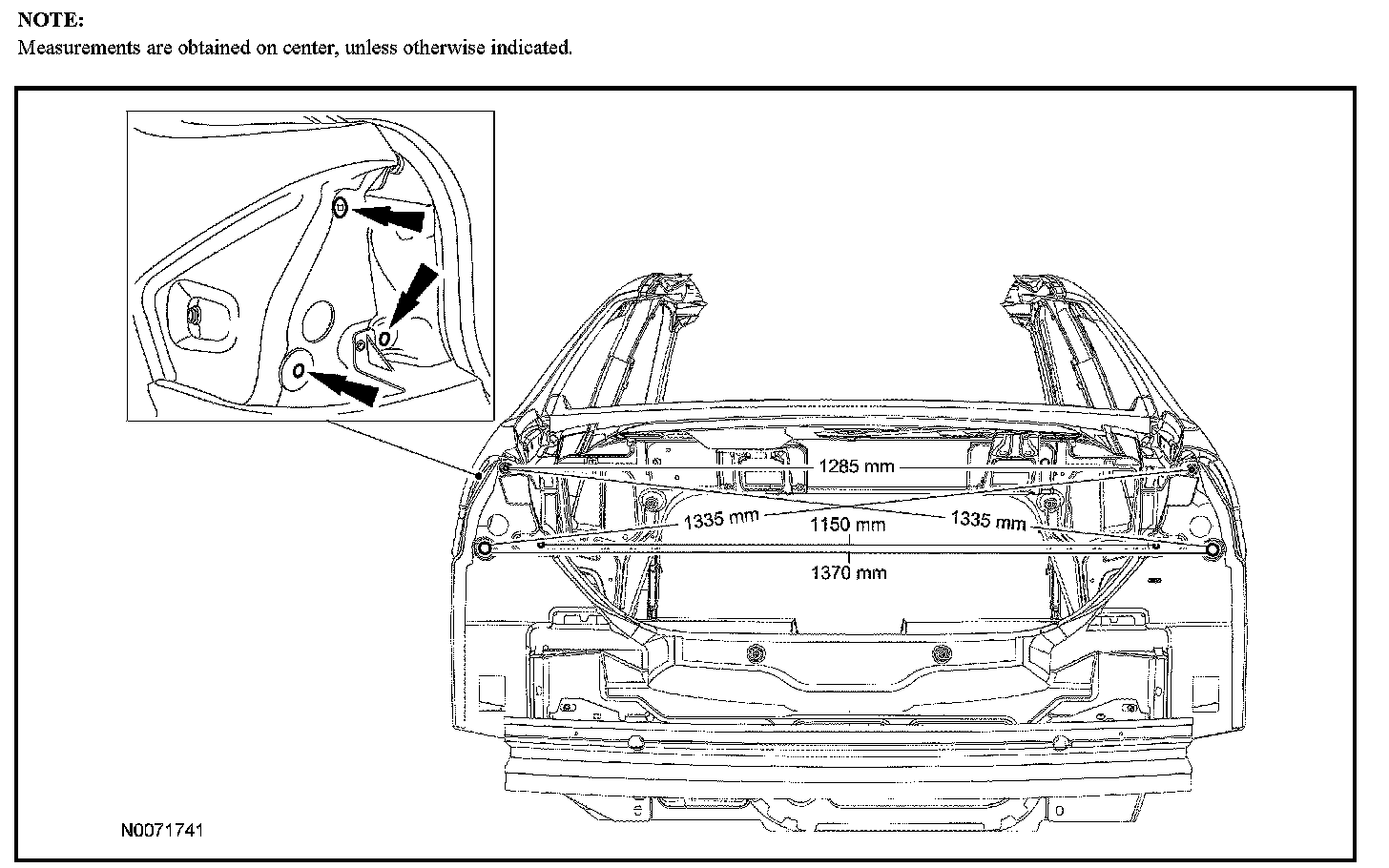 NOTE:
Measurements are obtained on center, unless otherwise indicated.

1285 mm
1335 mm
1150 mm
1335 mm
1370 mm

N0071741