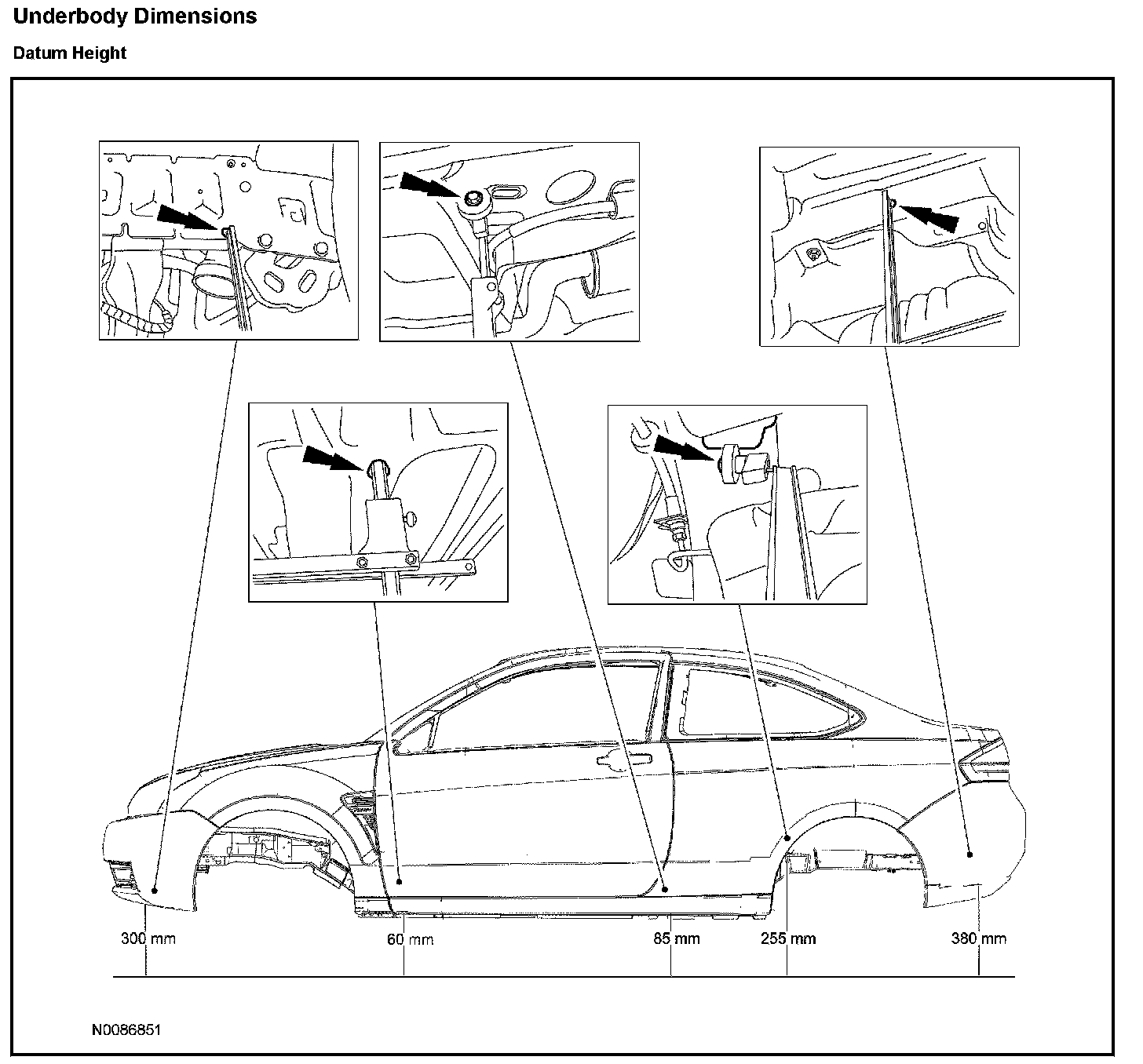 Underbody Dimensions

Datum Height

300 mm

60 mm

85 mm

255 mm

380 mm

N0086851