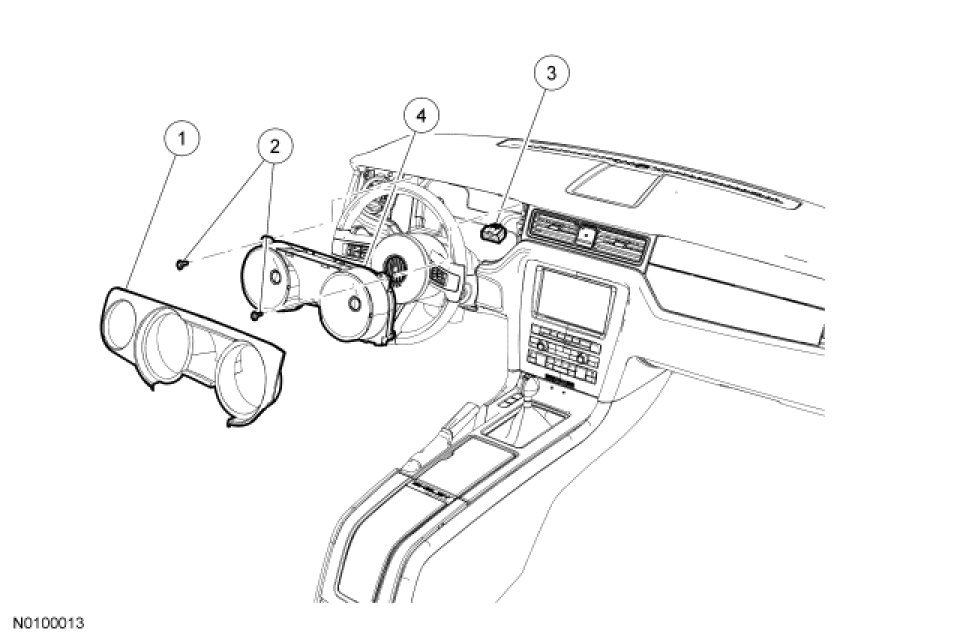 1
2
4
3
N0100013