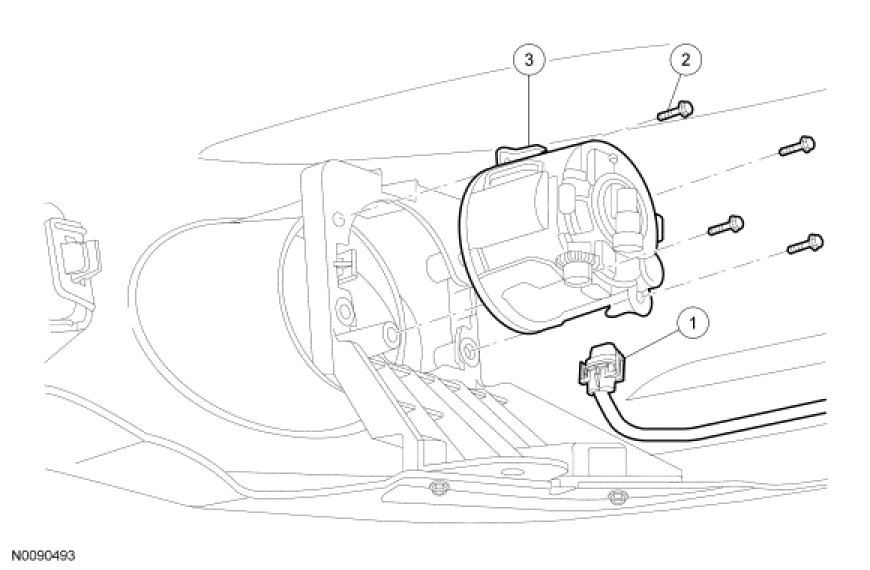 3
2
1
N0090493