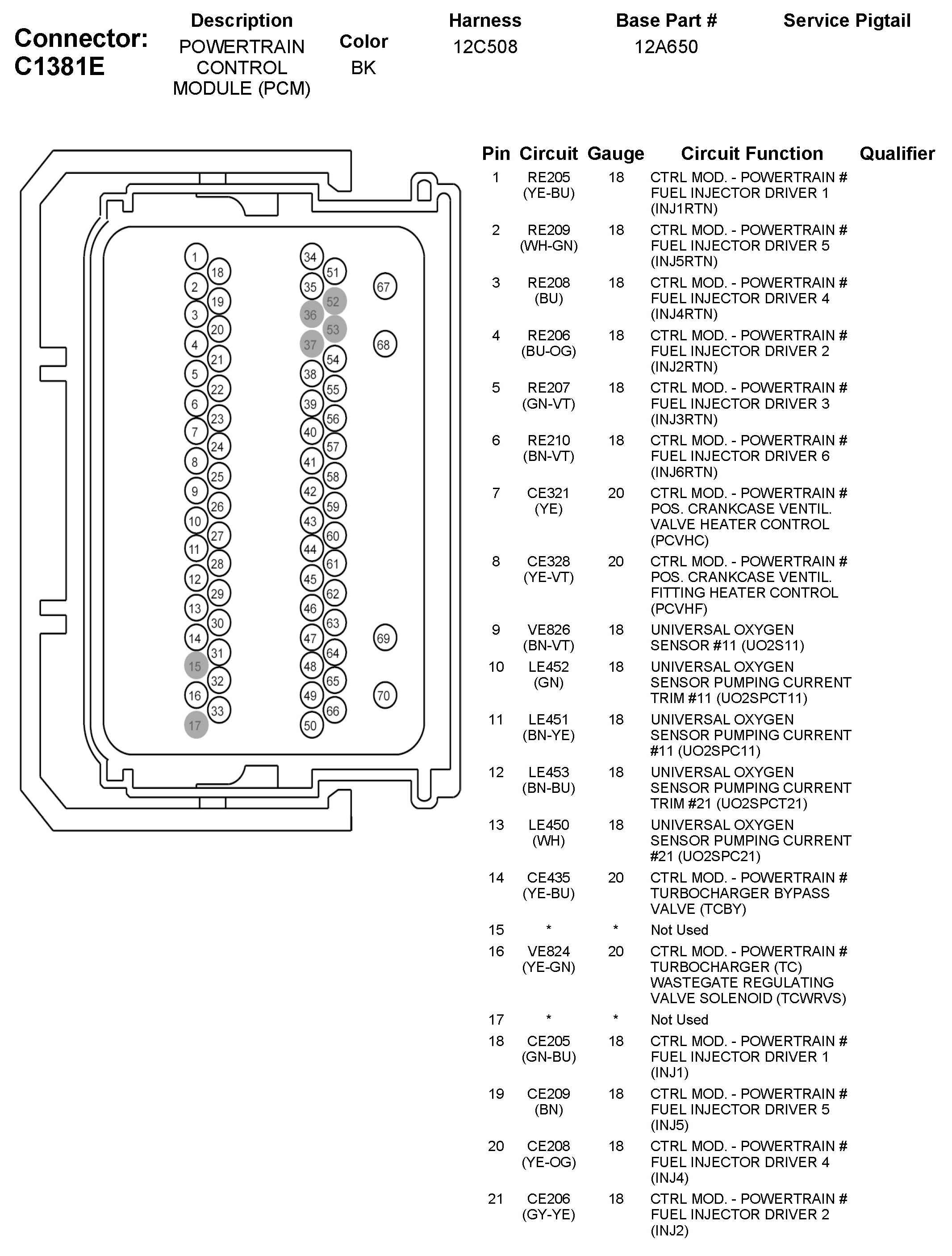 Connector: C1381E

| Description | Color | Harness | Base Part # | Service Pigtail |
|---|---|---|---|---|
| POWERTRAIN CONTROL MODULE (PCM) | BK | 12C508 | 12A650 | |

1 18 2 19 3 20 4 21 5 22 6 23 7 24 8 25 9 26 10 27 11 28 12 29 13 30 14 31 15 32 16 33 17
34 51 35 52 36 53 37 54 38 55 39 56 40 57 41 58 42 59 43 60 44 61 45 62 46 63 47 64 48 65 49 66 50
67 68 69 70

| Pin | Circuit | Gauge | Circuit Function | Qualifier |
|---|---|---|---|---|
| 1 | RE205 (YE-BU) | 18 | CTRL MOD. - POWERTRAIN # FUEL INJECTOR DRIVER 1 (INJ1RTN) | |
| 2 | RE209 (WH-GN) | 18 | CTRL MOD. - POWERTRAIN # FUEL INJECTOR DRIVER 5 (INJ5RTN) | |
| 3 | RE208 (BU) | 18 | CTRL MOD. - POWERTRAIN # FUEL INJECTOR DRIVER 4 (INJ4RTN) | |
| 4 | RE206 (BU-OG) | 18 | CTRL MOD. - POWERTRAIN # FUEL INJECTOR DRIVER 2 (INJ2RTN) | |
| 5 | RE207 (GN-VT) | 18 | CTRL MOD. - POWERTRAIN # FUEL INJECTOR DRIVER 3 (INJ3RTN) | |
| 6 | RE210 (BN-VT) | 18 | CTRL MOD. - POWERTRAIN # FUEL INJECTOR DRIVER 6 (INJ6RTN) | |
| 7 | CE321 (YE) | 20 | CTRL MOD. - POWERTRAIN # POS. CRANKCASE VENTIL. VALVE HEATER CONTROL (PCVHC) | |
| 8 | CE328 (YE-VT) | 20 | CTRL MOD. - POWERTRAIN # POS. CRANKCASE VENTIL. FITTING HEATER CONTROL (PCVHF) | |
| 9 | VE826 (BN-VT) | 18 | UNIVERSAL OXYGEN SENSOR #11 (UO2S11) | |
| 10 | LE452 (GN) | 18 | UNIVERSAL OXYGEN SENSOR PUMPING CURRENT TRIM #11 (UO2SPCT11) | |
| 11 | LE451 (BN-YE) | 18 | UNIVERSAL OXYGEN SENSOR PUMPING CURRENT #11 (UO2SPC11) | |
| 12 | LE453 (BN-BU) | 18 | UNIVERSAL OXYGEN SENSOR PUMPING CURRENT TRIM #21 (UO2SPCT21) | |
| 13 | LE450 (WH) | 18 | UNIVERSAL OXYGEN SENSOR PUMPING CURRENT #21 (UO2SPC21) | |
| 14 | CE435 (YE-BU) | 20 | CTRL MOD. - POWERTRAIN # TURBOCHARGER BYPASS VALVE (TCBY) | |
| 15 | * | * | Not Used | |
| 16 | VE824 (YE-GN) | 20 | CTRL MOD. - POWERTRAIN # TURBOCHARGER (TC) WASTEGATE REGULATING VALVE SOLENOID (TCWRVS) | |
| 17 | * | * | Not Used | |
| 18 | CE205 (GN-BU) | 18 | CTRL MOD. - POWERTRAIN # FUEL INJECTOR DRIVER 1 (INJ1) | |
| 19 | CE209 (BN) | 18 | CTRL MOD. - POWERTRAIN # FUEL INJECTOR DRIVER 5 (INJ5) | |
| 20 | CE208 (YE-OG) | 18 | CTRL MOD. - POWERTRAIN # FUEL INJECTOR DRIVER 4 (INJ4) | |
| 21 | CE206 (GY-YE) | 18 | CTRL MOD. - POWERTRAIN # FUEL INJECTOR DRIVER 2 (INJ2) | |