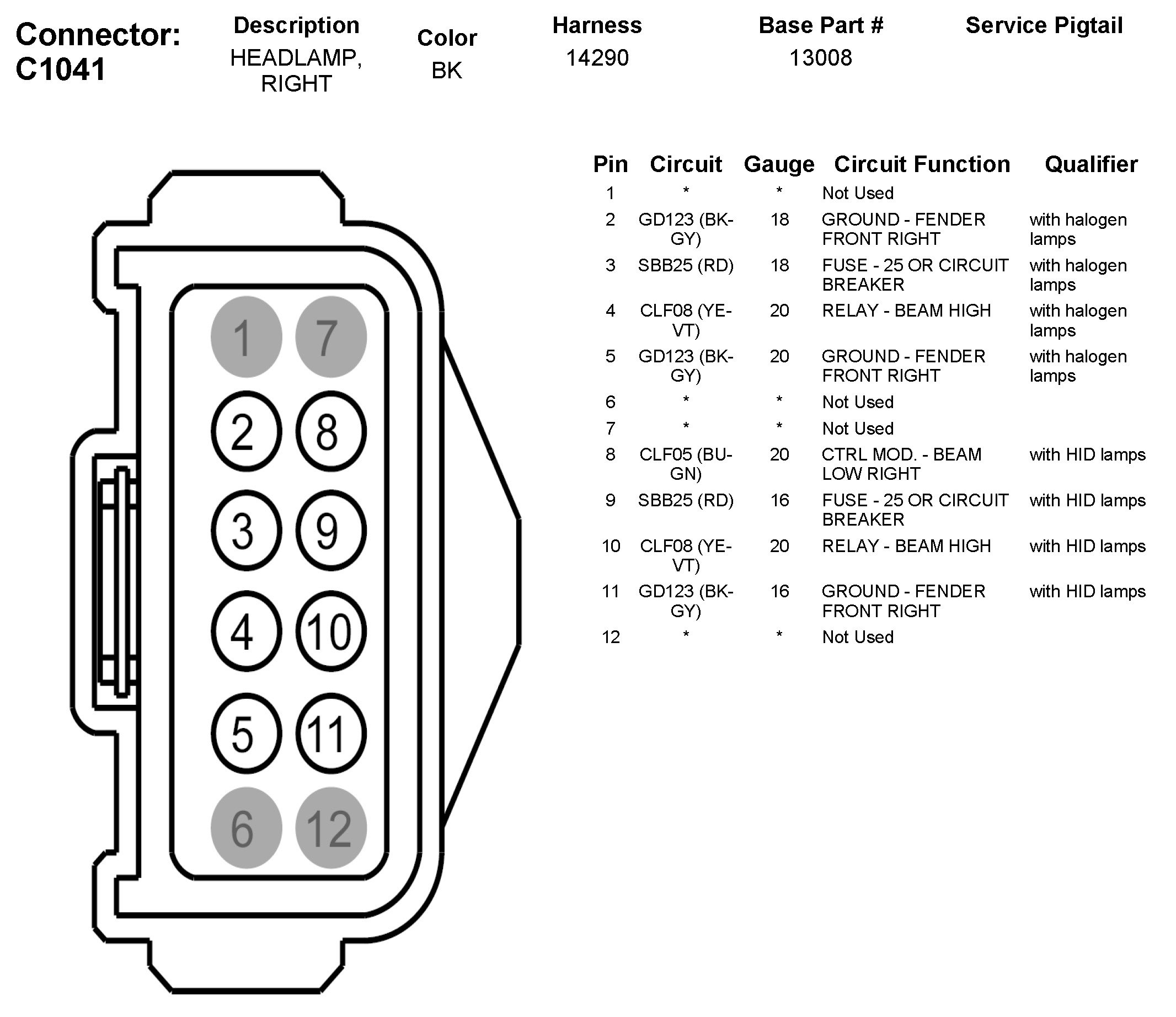 Connector: C1041

| Description | Color | Harness | Base Part # | Service Pigtail |
|---|---|---|---|---|
| HEADLAMP, RIGHT | BK | 14290 | 13008 | |

1 7
2 8
3 9
4 10
5 11
6 12

| Pin | Circuit | Gauge | Circuit Function | Qualifier |
|---|---|---|---|---|
| 1 | * | * | Not Used | |
| 2 | GD123 (BK-GY) | 18 | GROUND - FENDER FRONT RIGHT | with halogen lamps |
| 3 | SBB25 (RD) | 18 | FUSE - 25 OR CIRCUIT BREAKER | with halogen lamps |
| 4 | CLF08 (YE-VT) | 20 | RELAY - BEAM HIGH | with halogen lamps |
| 5 | GD123 (BK-GY) | 20 | GROUND - FENDER FRONT RIGHT | with halogen lamps |
| 6 | * | * | Not Used | |
| 7 | * | * | Not Used | |
| 8 | CLF05 (BU-GN) | 20 | CTRL MOD. - BEAM LOW RIGHT | with HID lamps |
| 9 | SBB25 (RD) | 16 | FUSE - 25 OR CIRCUIT BREAKER | with HID lamps |
| 10 | CLF08 (YE-VT) | 20 | RELAY - BEAM HIGH | with HID lamps |
| 11 | GD123 (BK-GY) | 16 | GROUND - FENDER FRONT RIGHT | with HID lamps |
| 12 | * | * | Not Used | |