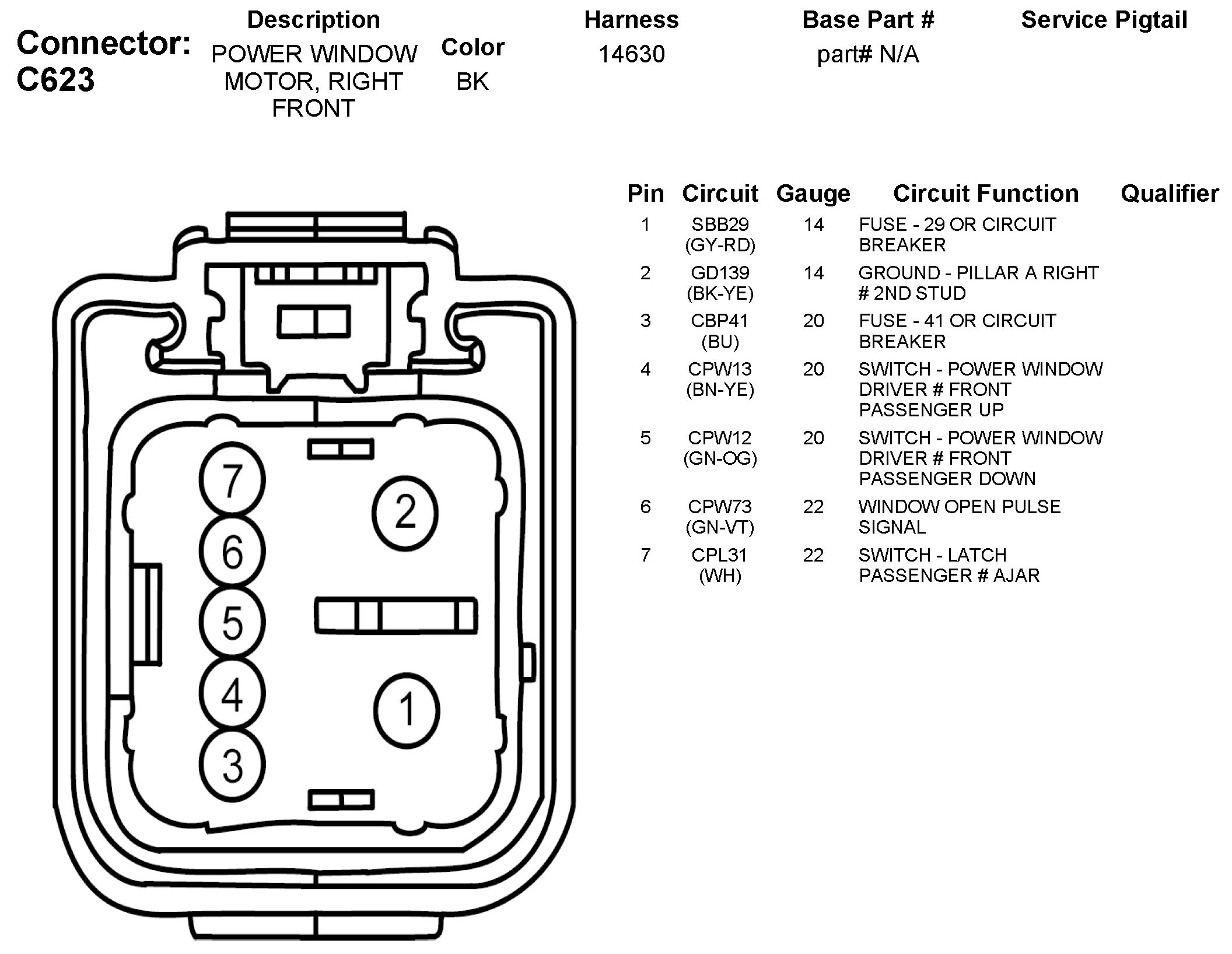 Connector: C623

| Description | Color | Harness | Base Part # | Service Pigtail |
|---|---|---|---|---|
| POWER WINDOW MOTOR, RIGHT FRONT | BK | 14630 | part# N/A | |

7
6
5
4
3
2
1

| Pin | Circuit | Gauge | Circuit Function | Qualifier |
|---|---|---|---|---|
| 1 | SBB29 (GY-RD) | 14 | FUSE - 29 OR CIRCUIT BREAKER | |
| 2 | GD139 (BK-YE) | 14 | GROUND - PILLAR A RIGHT # 2ND STUD | |
| 3 | CBP41 (BU) | 20 | FUSE - 41 OR CIRCUIT BREAKER | |
| 4 | CPW13 (BN-YE) | 20 | SWITCH - POWER WINDOW DRIVER # FRONT PASSENGER UP | |
| 5 | CPW12 (GN-OG) | 20 | SWITCH - POWER WINDOW DRIVER # FRONT PASSENGER DOWN | |
| 6 | CPW73 (GN-VT) | 22 | WINDOW OPEN PULSE SIGNAL | |
| 7 | CPL31 (WH) | 22 | SWITCH - LATCH PASSENGER # AJAR | |