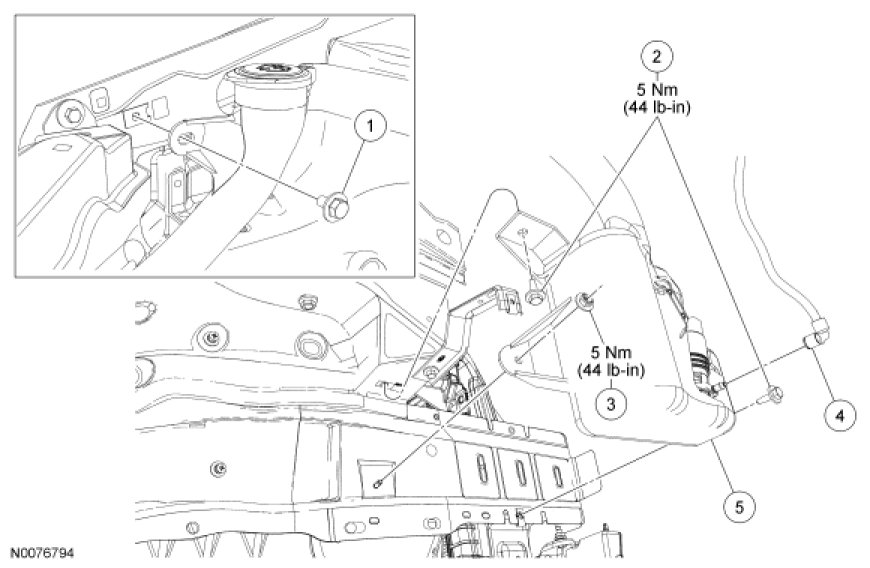 1

2
5 Nm
(44 lb-in)

5 Nm
(44 lb-in)
3

4

5

N0076794