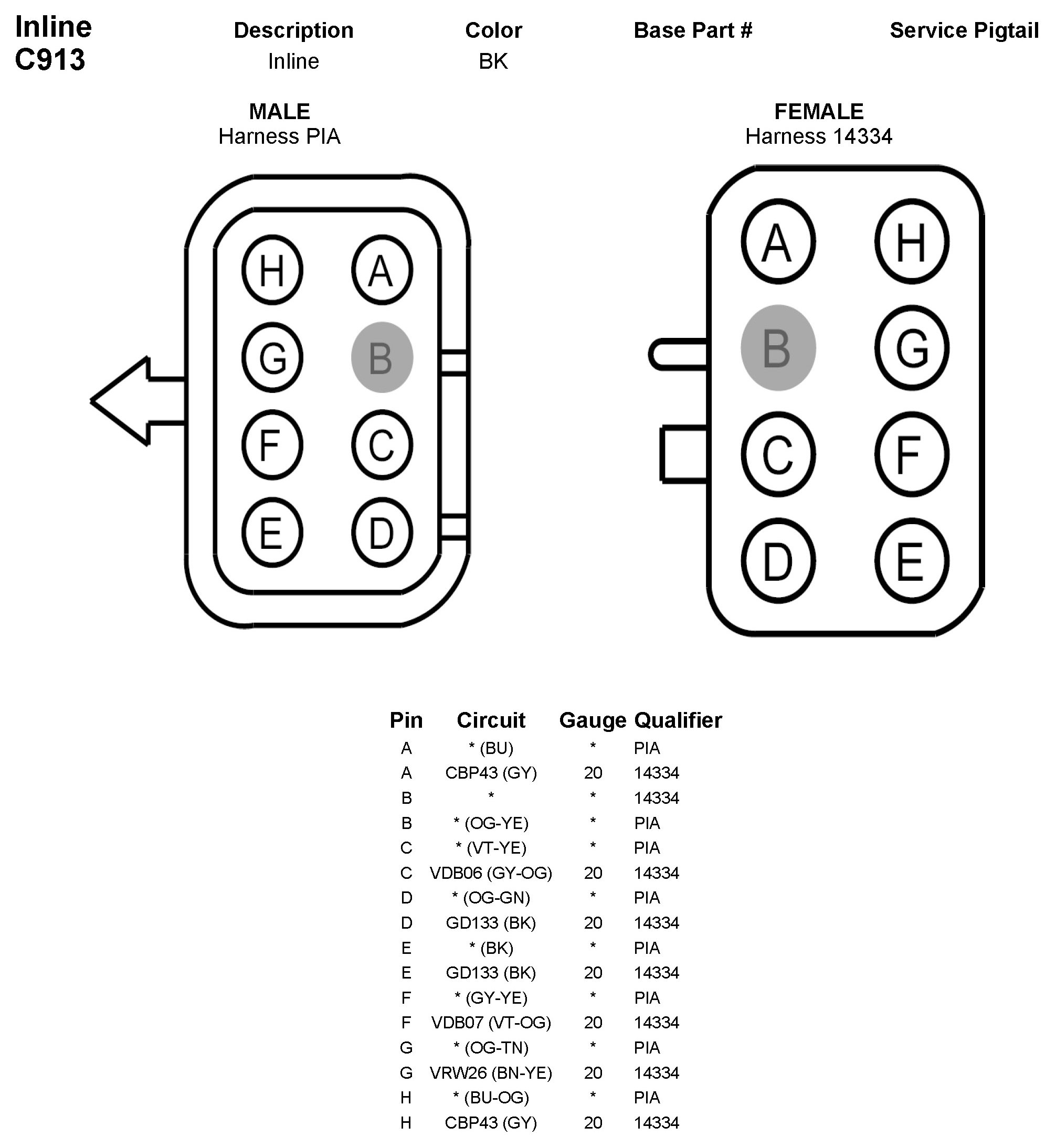 Inline
C913

| Description | Color | Base Part # | Service Pigtail |
|---|---|---|---|
| Inline | BK | | |

MALE
Harness PIA

H A
G B
F C
E D

FEMALE
Harness 14334

A H
B G
C F
D E

| Pin | Circuit | Gauge | Qualifier |
|---|---|---|---|
| A | * (BU) | * | PIA |
| A | CBP43 (GY) | 20 | 14334 |
| B | * | * | 14334 |
| B | * (OG-YE) | * | PIA |
| C | * (VT-YE) | * | PIA |
| C | VDB06 (GY-OG) | 20 | 14334 |
| D | * (OG-GN) | * | PIA |
| D | GD133 (BK) | 20 | 14334 |
| E | * (BK) | * | PIA |
| E | GD133 (BK) | 20 | 14334 |
| F | * (GY-YE) | * | PIA |
| F | VDB07 (VT-OG) | 20 | 14334 |
| G | * (OG-TN) | * | PIA |
| G | VRW26 (BN-YE) | 20 | 14334 |
| H | * (BU-OG) | * | PIA |
| H | CBP43 (GY) | 20 | 14334 |