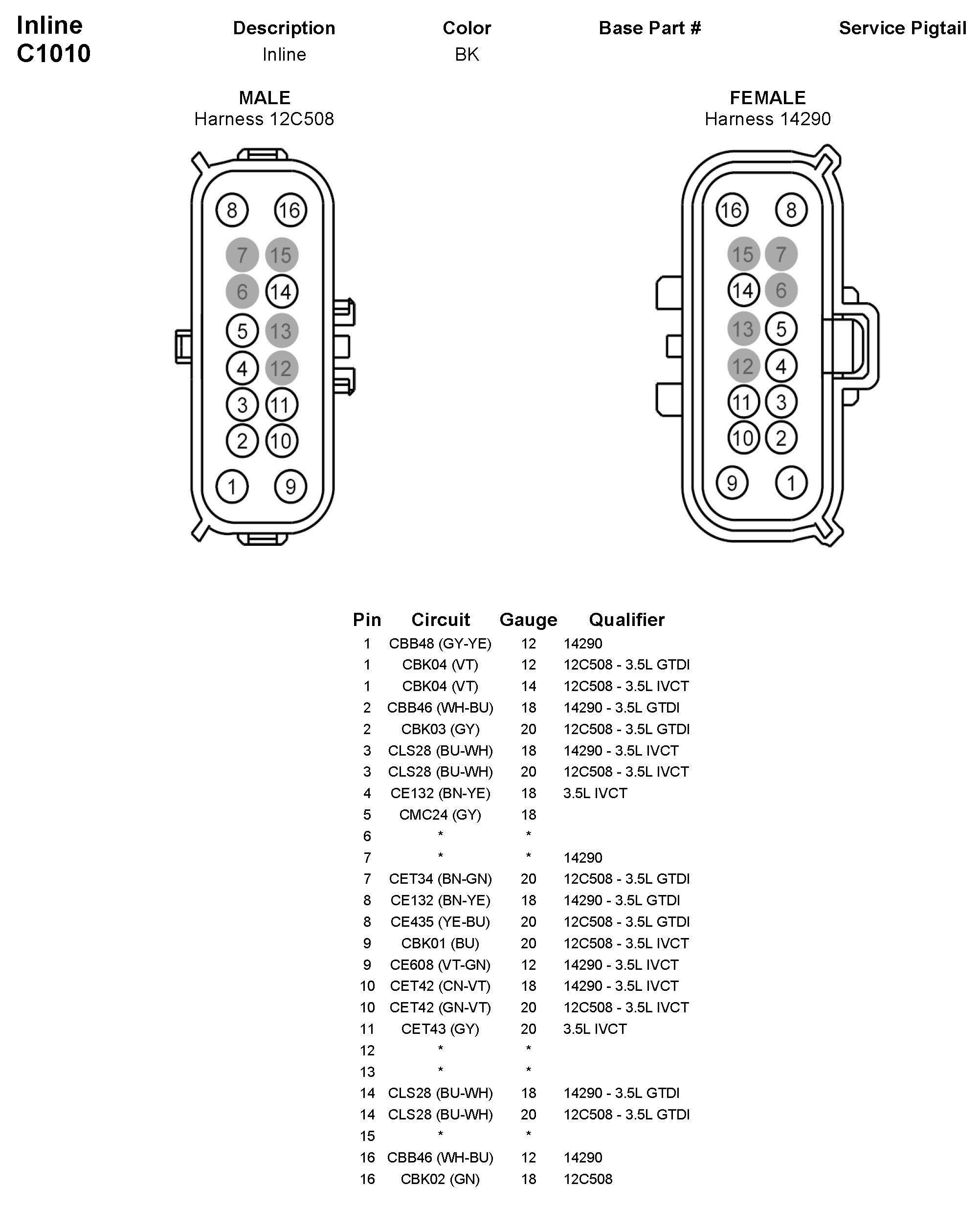 Inline
C1010

| Description | Color | Base Part # | Service Pigtail |
|---|---|---|---|
| Inline | BK | | |

MALE
Harness 12C508

8 16
7 15
6 14
5 13
4 12
3 11
2 10
1 9

FEMALE
Harness 14290

16 8
15 7
14 6
13 5
12 4
11 3
10 2
9 1

| Pin | Circuit | Gauge | Qualifier |
|---|---|---|---|
| 1 | CBB48 (GY-YE) | 12 | 14290 |
| 1 | CBK04 (VT) | 12 | 12C508 - 3.5L GTDI |
| 1 | CBK04 (VT) | 14 | 12C508 - 3.5L IVCT |
| 2 | CBB46 (WH-BU) | 18 | 14290 - 3.5L GTDI |
| 2 | CBK03 (GY) | 20 | 12C508 - 3.5L GTDI |
| 3 | CLS28 (BU-WH) | 18 | 14290 - 3.5L IVCT |
| 3 | CLS28 (BU-WH) | 20 | 12C508 - 3.5L IVCT |
| 4 | CE132 (BN-YE) | 18 | 3.5L IVCT |
| 5 | CMC24 (GY) | 18 | |
| 6 | * | * | |
| 7 | * | * | 14290 |
| 7 | CET34 (BN-GN) | 20 | 12C508 - 3.5L GTDI |
| 8 | CE132 (BN-YE) | 18 | 14290 - 3.5L GTDI |
| 8 | CE435 (YE-BU) | 20 | 12C508 - 3.5L GTDI |
| 9 | CBK01 (BU) | 20 | 12C508 - 3.5L IVCT |
| 9 | CE608 (VT-GN) | 12 | 14290 - 3.5L IVCT |
| 10 | CET42 (CN-VT) | 18 | 14290 - 3.5L IVCT |
| 10 | CET42 (GN-VT) | 20 | 12C508 - 3.5L IVCT |
| 11 | CET43 (GY) | 20 | 3.5L IVCT |
| 12 | * | * | |
| 13 | * | * | |
| 14 | CLS28 (BU-WH) | 18 | 14290 - 3.5L GTDI |
| 14 | CLS28 (BU-WH) | 20 | 12C508 - 3.5L GTDI |
| 15 | * | * | |
| 16 | CBB46 (WH-BU) | 12 | 14290 |
| 16 | CBK02 (GN) | 18 | 12C508 |