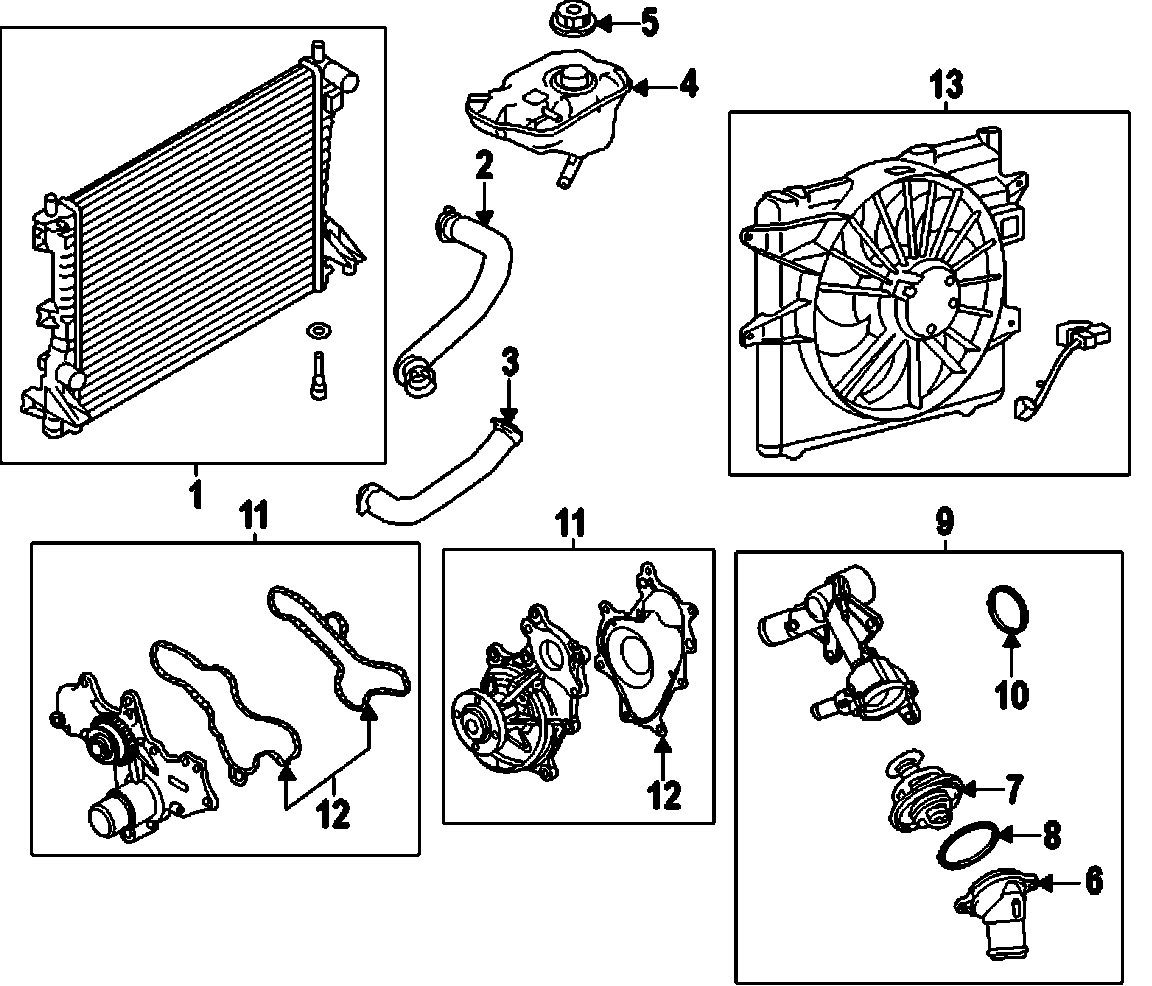 5
4
13
2
3
1
11
11
9
10
12
12
7
8
6