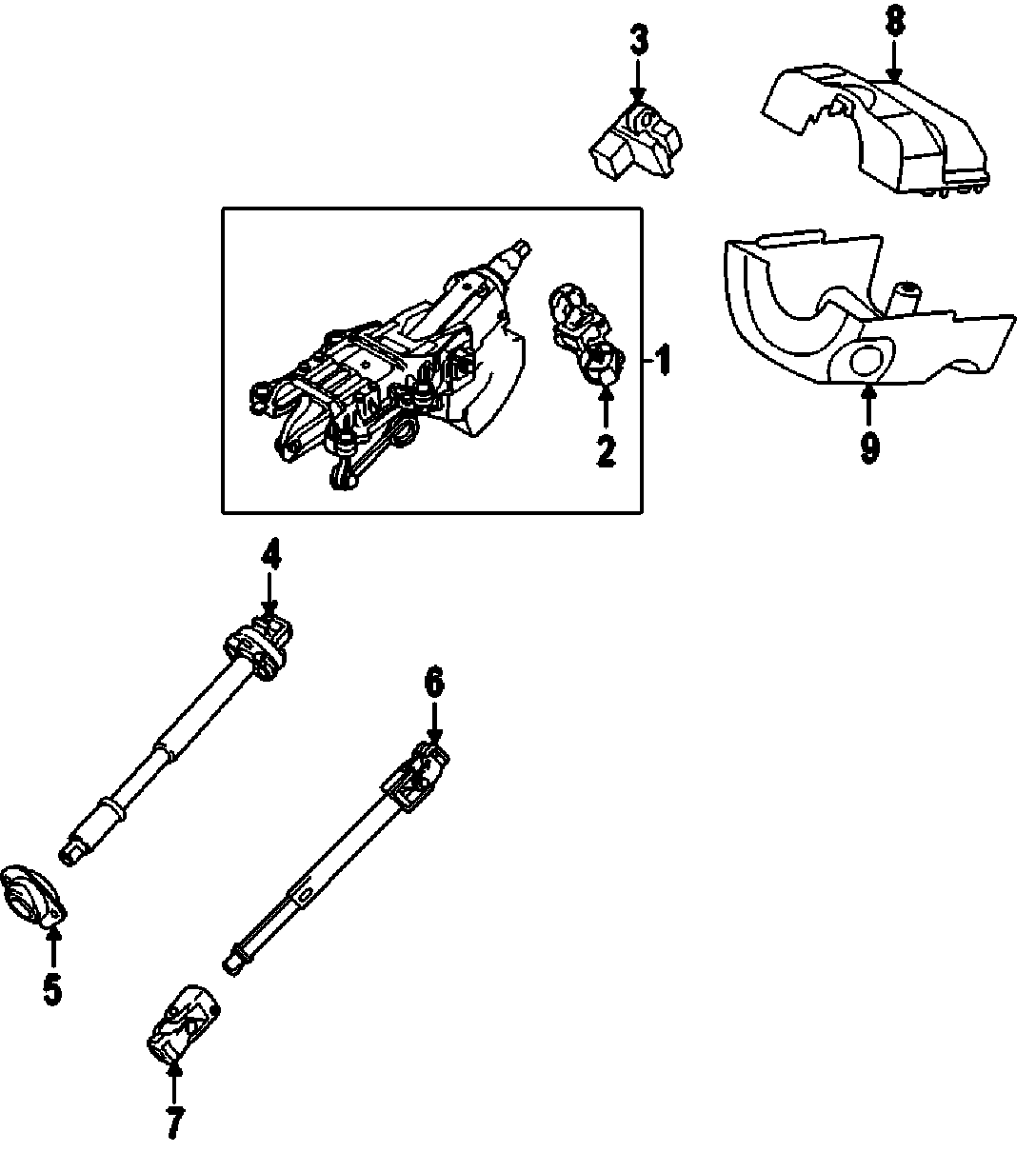 3
8
1
2
9
4
6
5
7