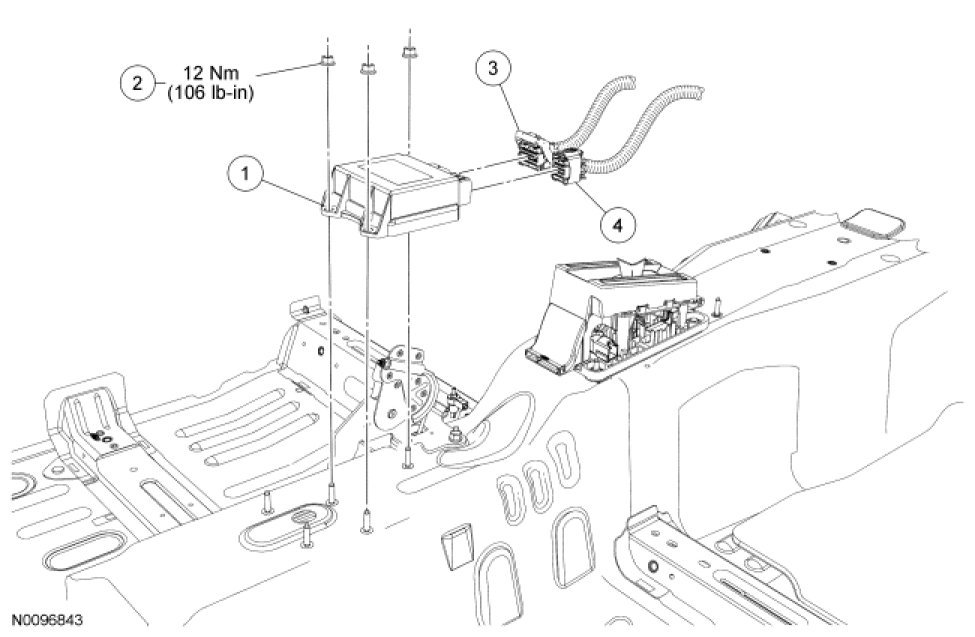 2 12 Nm (106 lb-in)

3

1

4

N0096843