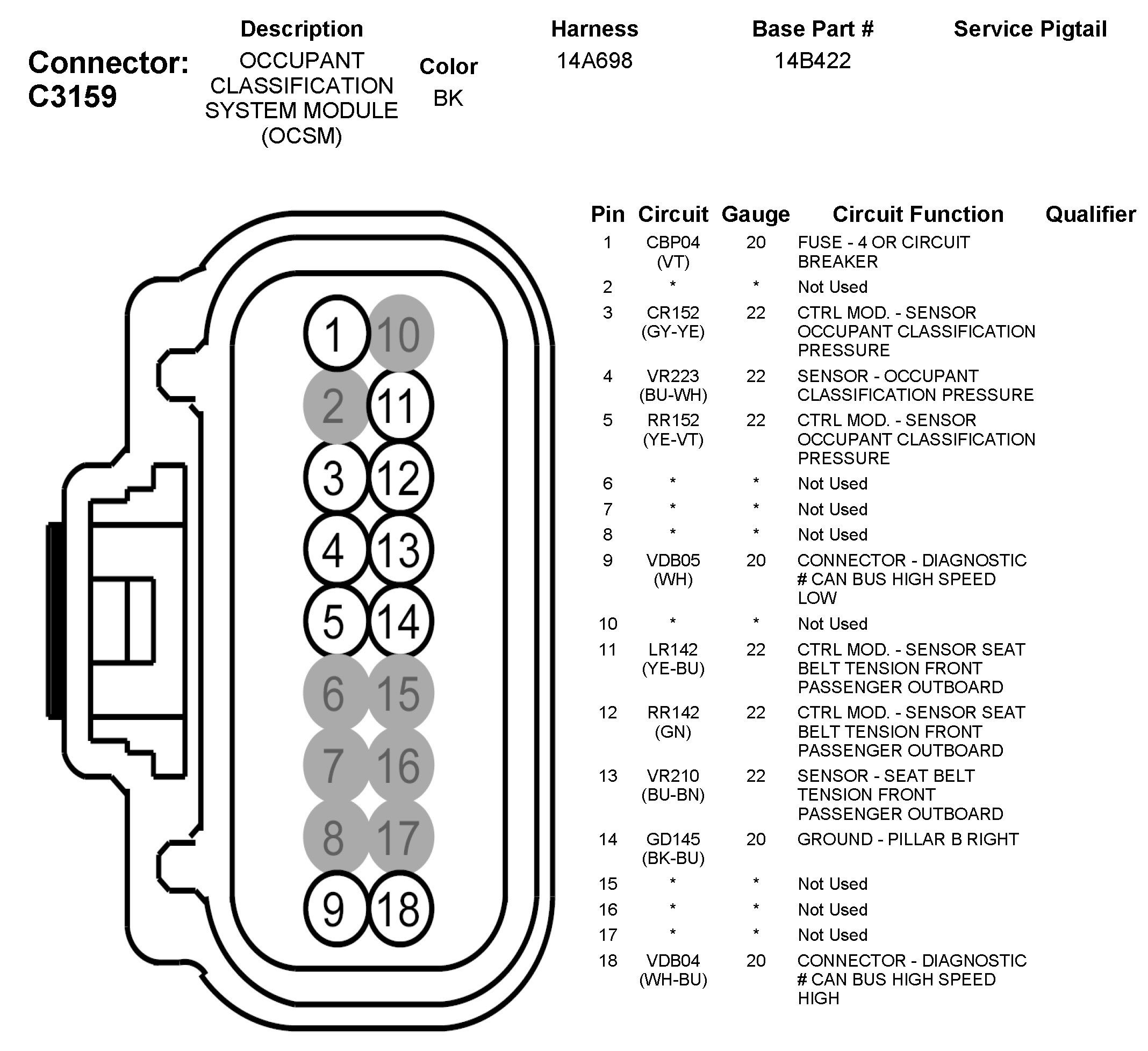 Connector: C3159

| Description | Color | Harness | Base Part # | Service Pigtail |
|---|---|---|---|---|
| OCCUPANT CLASSIFICATION SYSTEM MODULE (OCSM) | BK | 14A698 | 14B422 | |

1 10
2 11
3 12
4 13
5 14
6 15
7 16
8 17
9 18

| Pin | Circuit | Gauge | Circuit Function | Qualifier |
|---|---|---|---|---|
| 1 | CBP04 (VT) | 20 | FUSE - 4 OR CIRCUIT BREAKER | |
| 2 | * | * | Not Used | |
| 3 | CR152 (GY-YE) | 22 | CTRL MOD. - SENSOR OCCUPANT CLASSIFICATION PRESSURE | |
| 4 | VR223 (BU-WH) | 22 | SENSOR - OCCUPANT CLASSIFICATION PRESSURE | |
| 5 | RR152 (YE-VT) | 22 | CTRL MOD. - SENSOR OCCUPANT CLASSIFICATION PRESSURE | |
| 6 | * | * | Not Used | |
| 7 | * | * | Not Used | |
| 8 | * | * | Not Used | |
| 9 | VDB05 (WH) | 20 | CONNECTOR - DIAGNOSTIC # CAN BUS HIGH SPEED LOW | |
| 10 | * | * | Not Used | |
| 11 | LR142 (YE-BU) | 22 | CTRL MOD. - SENSOR SEAT BELT TENSION FRONT PASSENGER OUTBOARD | |
| 12 | RR142 (GN) | 22 | CTRL MOD. - SENSOR SEAT BELT TENSION FRONT PASSENGER OUTBOARD | |
| 13 | VR210 (BU-BN) | 22 | SENSOR - SEAT BELT TENSION FRONT PASSENGER OUTBOARD | |
| 14 | GD145 (BK-BU) | 20 | GROUND - PILLAR B RIGHT | |
| 15 | * | * | Not Used | |
| 16 | * | * | Not Used | |
| 17 | * | * | Not Used | |
| 18 | VDB04 (WH-BU) | 20 | CONNECTOR - DIAGNOSTIC # CAN BUS HIGH SPEED HIGH | |