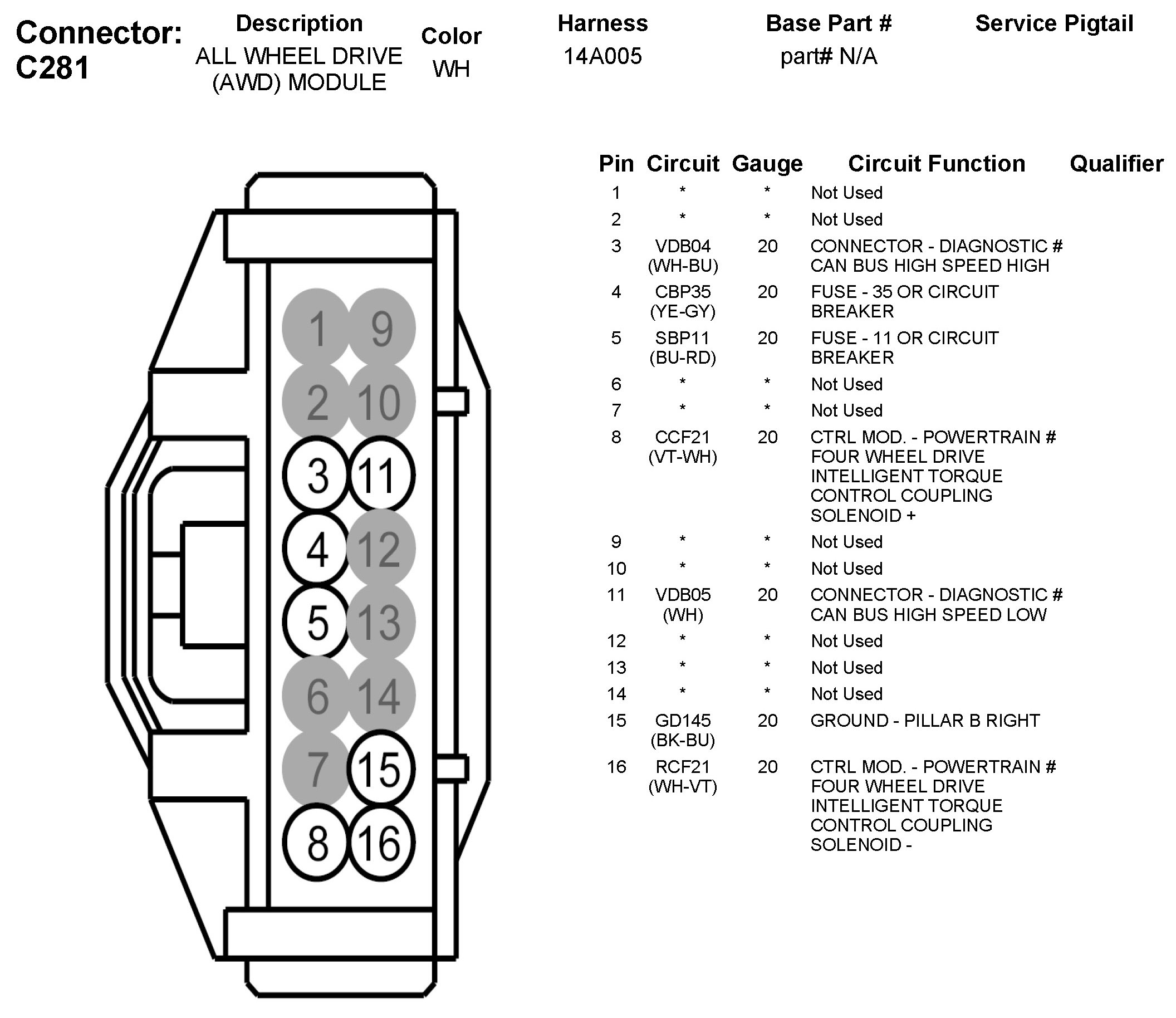 Connector: C281

| Description | Color | Harness | Base Part # | Service Pigtail |
|---|---|---|---|---|
| ALL WHEEL DRIVE (AWD) MODULE | WH | 14A005 | part# N/A | |

1 9
2 10
3 11
4 12
5 13
6 14
7 15
8 16

| Pin | Circuit | Gauge | Circuit Function | Qualifier |
|---|---|---|---|---|
| 1 | * | * | Not Used | |
| 2 | * | * | Not Used | |
| 3 | VDB04 (WH-BU) | 20 | CONNECTOR - DIAGNOSTIC # CAN BUS HIGH SPEED HIGH | |
| 4 | CBP35 (YE-GY) | 20 | FUSE - 35 OR CIRCUIT BREAKER | |
| 5 | SBP11 (BU-RD) | 20 | FUSE - 11 OR CIRCUIT BREAKER | |
| 6 | * | * | Not Used | |
| 7 | * | * | Not Used | |
| 8 | CCF21 (VT-WH) | 20 | CTRL MOD. - POWERTRAIN # FOUR WHEEL DRIVE INTELLIGENT TORQUE CONTROL COUPLING SOLENOID + | |
| 9 | * | * | Not Used | |
| 10 | * | * | Not Used | |
| 11 | VDB05 (WH) | 20 | CONNECTOR - DIAGNOSTIC # CAN BUS HIGH SPEED LOW | |
| 12 | * | * | Not Used | |
| 13 | * | * | Not Used | |
| 14 | * | * | Not Used | |
| 15 | GD145 (BK-BU) | 20 | GROUND - PILLAR B RIGHT | |
| 16 | RCF21 (WH-VT) | 20 | CTRL MOD. - POWERTRAIN # FOUR WHEEL DRIVE INTELLIGENT TORQUE CONTROL COUPLING SOLENOID - | |