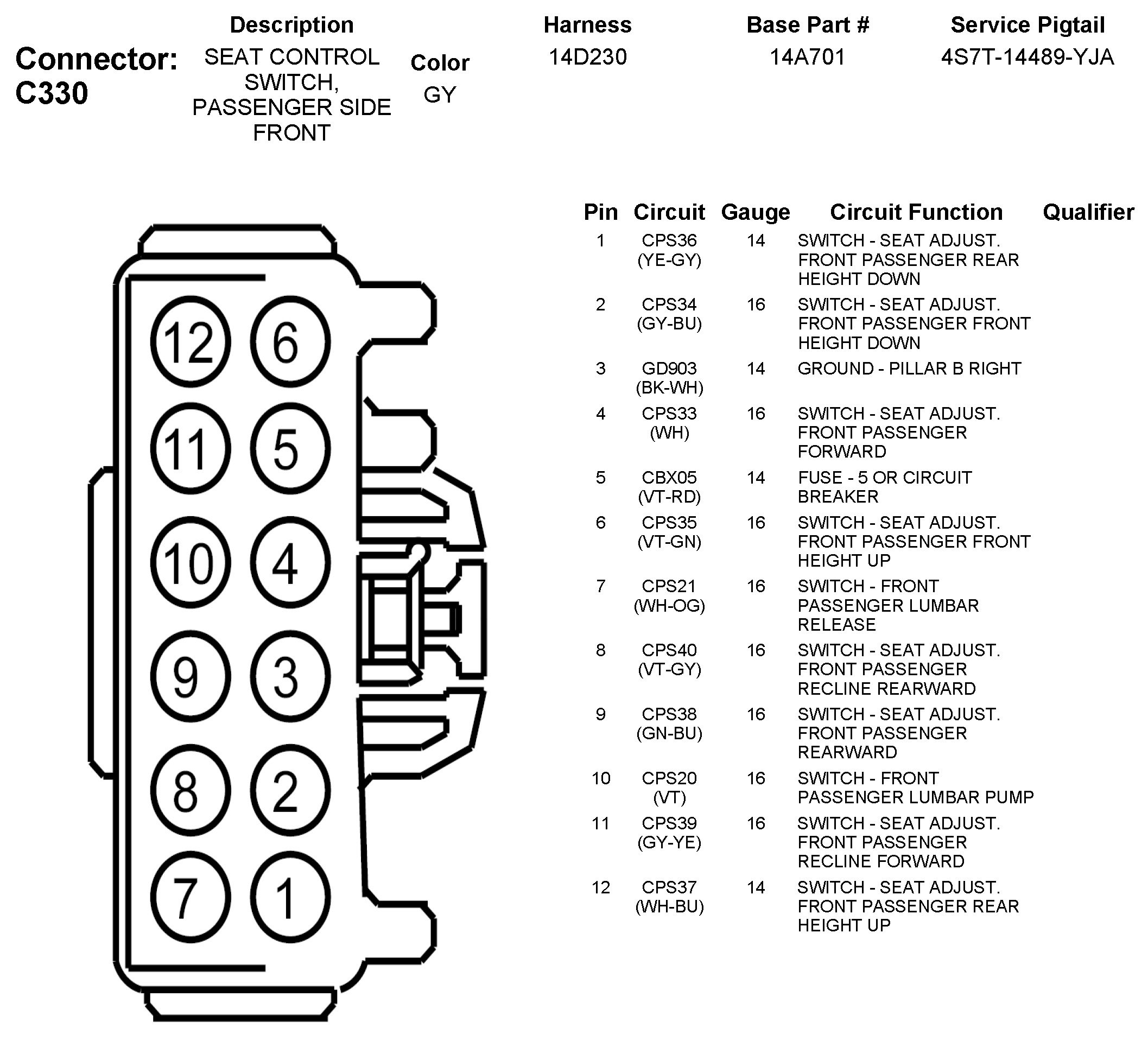 Connector: C330

| Description | Color | Harness | Base Part # | Service Pigtail |
|---|---|---|---|---|
| SEAT CONTROL SWITCH, PASSENGER SIDE FRONT | GY | 14D230 | 14A701 | 4S7T-14489-YJA |

12 6
11 5
10 4
9 3
8 2
7 1

| Pin | Circuit | Gauge | Circuit Function | Qualifier |
|---|---|---|---|---|
| 1 | CPS36 (YE-GY) | 14 | SWITCH - SEAT ADJUST. FRONT PASSENGER REAR HEIGHT DOWN | |
| 2 | CPS34 (GY-BU) | 16 | SWITCH - SEAT ADJUST. FRONT PASSENGER FRONT HEIGHT DOWN | |
| 3 | GD903 (BK-WH) | 14 | GROUND - PILLAR B RIGHT | |
| 4 | CPS33 (WH) | 16 | SWITCH - SEAT ADJUST. FRONT PASSENGER FORWARD | |
| 5 | CBX05 (VT-RD) | 14 | FUSE - 5 OR CIRCUIT BREAKER | |
| 6 | CPS35 (VT-GN) | 16 | SWITCH - SEAT ADJUST. FRONT PASSENGER FRONT HEIGHT UP | |
| 7 | CPS21 (WH-OG) | 16 | SWITCH - FRONT PASSENGER LUMBAR RELEASE | |
| 8 | CPS40 (VT-GY) | 16 | SWITCH - SEAT ADJUST. FRONT PASSENGER RECLINE REARWARD | |
| 9 | CPS38 (GN-BU) | 16 | SWITCH - SEAT ADJUST. FRONT PASSENGER REARWARD | |
| 10 | CPS20 (VT) | 16 | SWITCH - FRONT PASSENGER LUMBAR PUMP | |
| 11 | CPS39 (GY-YE) | 16 | SWITCH - SEAT ADJUST. FRONT PASSENGER RECLINE FORWARD | |
| 12 | CPS37 (WH-BU) | 14 | SWITCH - SEAT ADJUST. FRONT PASSENGER REAR HEIGHT UP | |