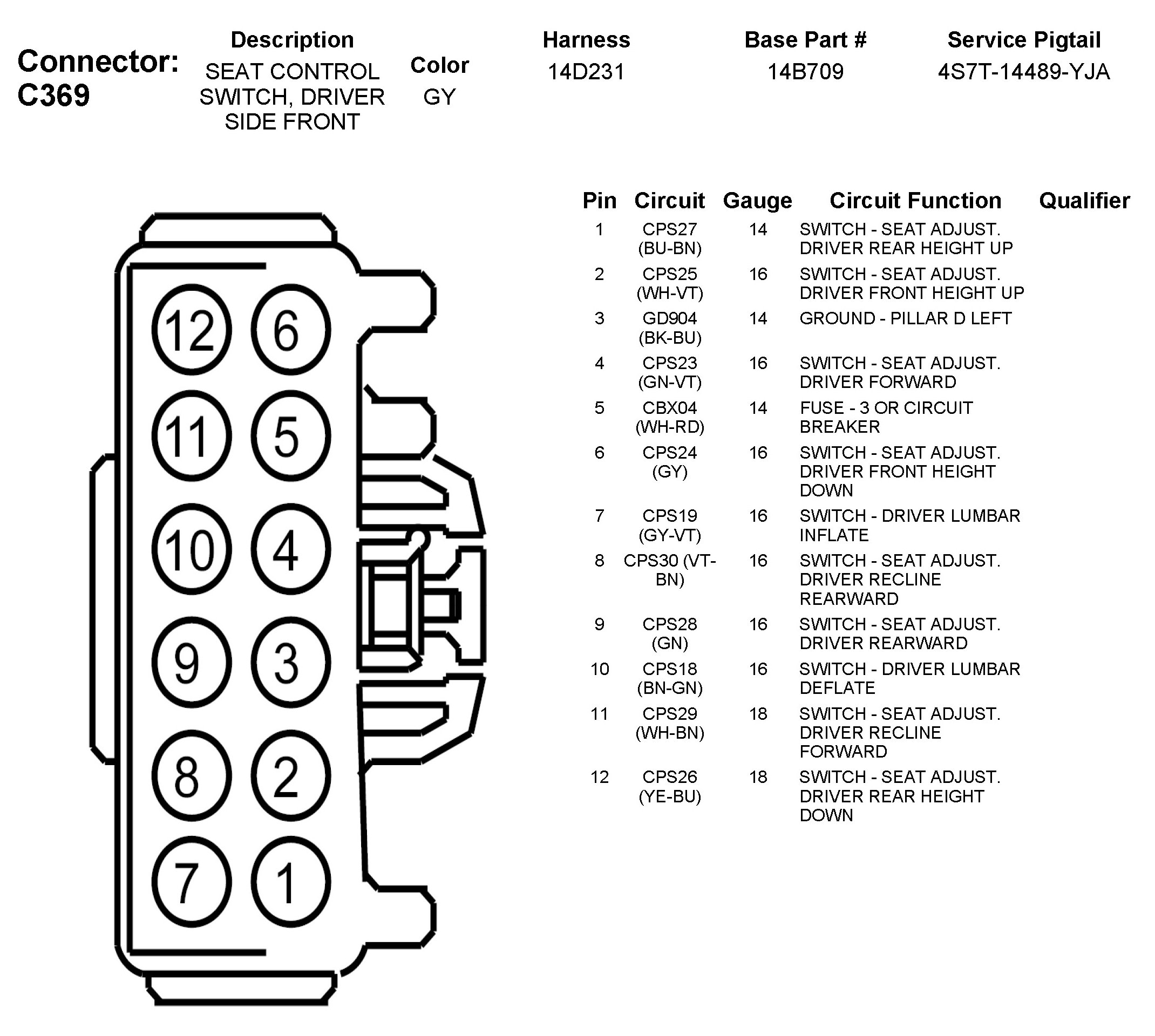 Connector: C369

| Description | Color | Harness | Base Part # | Service Pigtail |
|---|---|---|---|---|
| SEAT CONTROL SWITCH, DRIVER SIDE FRONT | GY | 14D231 | 14B709 | 4S7T-14489-YJA |

12 6
11 5
10 4
9 3
8 2
7 1

| Pin | Circuit | Gauge | Circuit Function | Qualifier |
|---|---|---|---|---|
| 1 | CPS27 (BU-BN) | 14 | SWITCH - SEAT ADJUST. DRIVER REAR HEIGHT UP | |
| 2 | CPS25 (WH-VT) | 16 | SWITCH - SEAT ADJUST. DRIVER FRONT HEIGHT UP | |
| 3 | GD904 (BK-BU) | 14 | GROUND - PILLAR D LEFT | |
| 4 | CPS23 (GN-VT) | 16 | SWITCH - SEAT ADJUST. DRIVER FORWARD | |
| 5 | CBX04 (WH-RD) | 14 | FUSE - 3 OR CIRCUIT BREAKER | |
| 6 | CPS24 (GY) | 16 | SWITCH - SEAT ADJUST. DRIVER FRONT HEIGHT DOWN | |
| 7 | CPS19 (GY-VT) | 16 | SWITCH - DRIVER LUMBAR INFLATE | |
| 8 | CPS30 (VT-BN) | 16 | SWITCH - SEAT ADJUST. DRIVER RECLINE REARWARD | |
| 9 | CPS28 (GN) | 16 | SWITCH - SEAT ADJUST. DRIVER REARWARD | |
| 10 | CPS18 (BN-GN) | 16 | SWITCH - DRIVER LUMBAR DEFLATE | |
| 11 | CPS29 (WH-BN) | 18 | SWITCH - SEAT ADJUST. DRIVER RECLINE FORWARD | |
| 12 | CPS26 (YE-BU) | 18 | SWITCH - SEAT ADJUST. DRIVER REAR HEIGHT DOWN | |