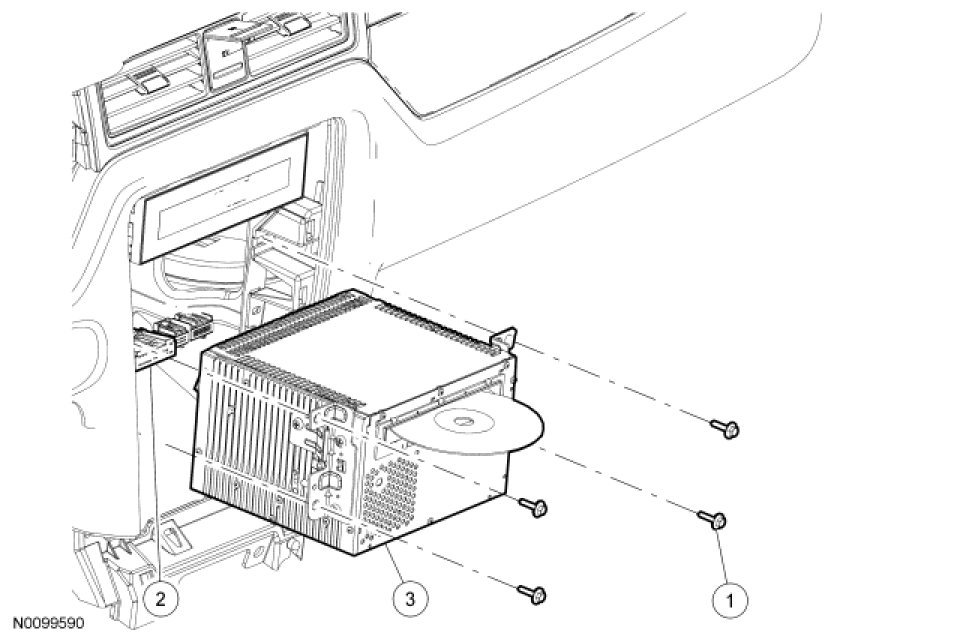 2
3
1
N0099590