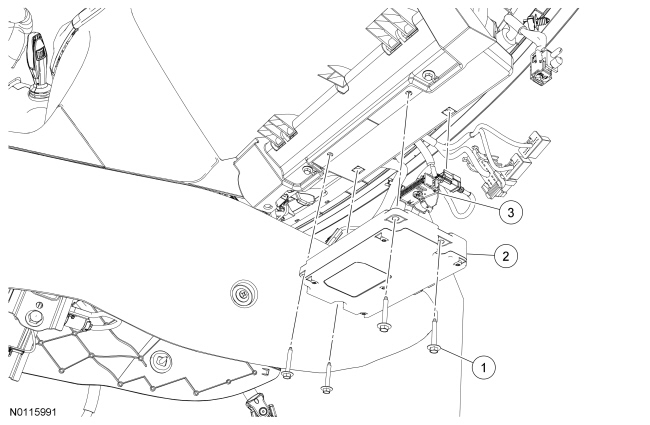 3

2

1

N0115991