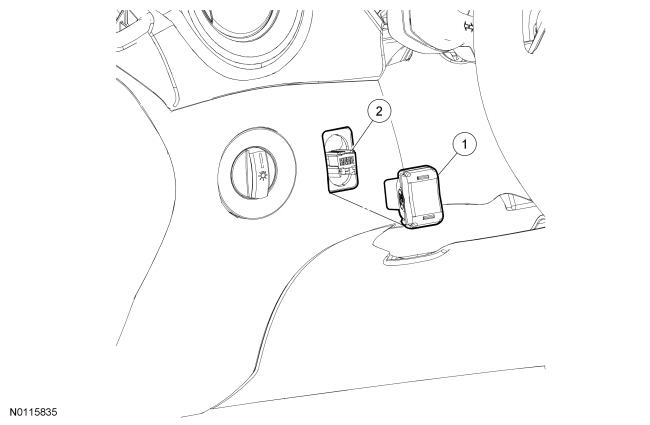 2
1
N0115835