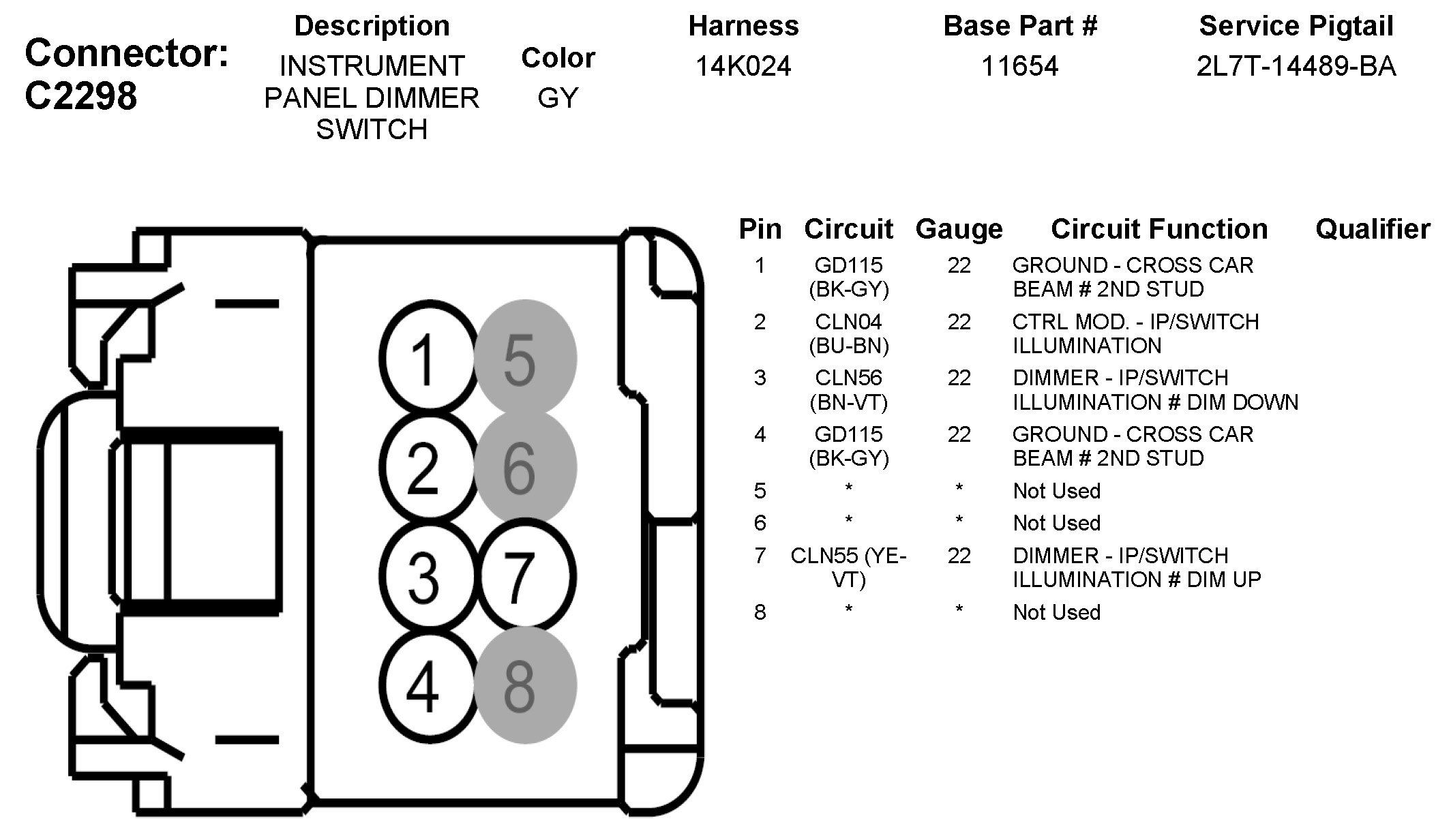 Connector: C2298

| Description | Color | Harness | Base Part # | Service Pigtail |
|---|---|---|---|---|
| INSTRUMENT PANEL DIMMER SWITCH | GY | 14K024 | 11654 | 2L7T-14489-BA |

1 5
2 6
3 7
4 8

| Pin | Circuit | Gauge | Circuit Function | Qualifier |
|---|---|---|---|---|
| 1 | GD115 (BK-GY) | 22 | GROUND - CROSS CAR BEAM # 2ND STUD | |
| 2 | CLN04 (BU-BN) | 22 | CTRL MOD. - IP/SWITCH ILLUMINATION | |
| 3 | CLN56 (BN-VT) | 22 | DIMMER - IP/SWITCH ILLUMINATION # DIM DOWN | |
| 4 | GD115 (BK-GY) | 22 | GROUND - CROSS CAR BEAM # 2ND STUD | |
| 5 | * | * | Not Used | |
| 6 | * | * | Not Used | |
| 7 | CLN55 (YE-VT) | 22 | DIMMER - IP/SWITCH ILLUMINATION # DIM UP | |
| 8 | * | * | Not Used | |