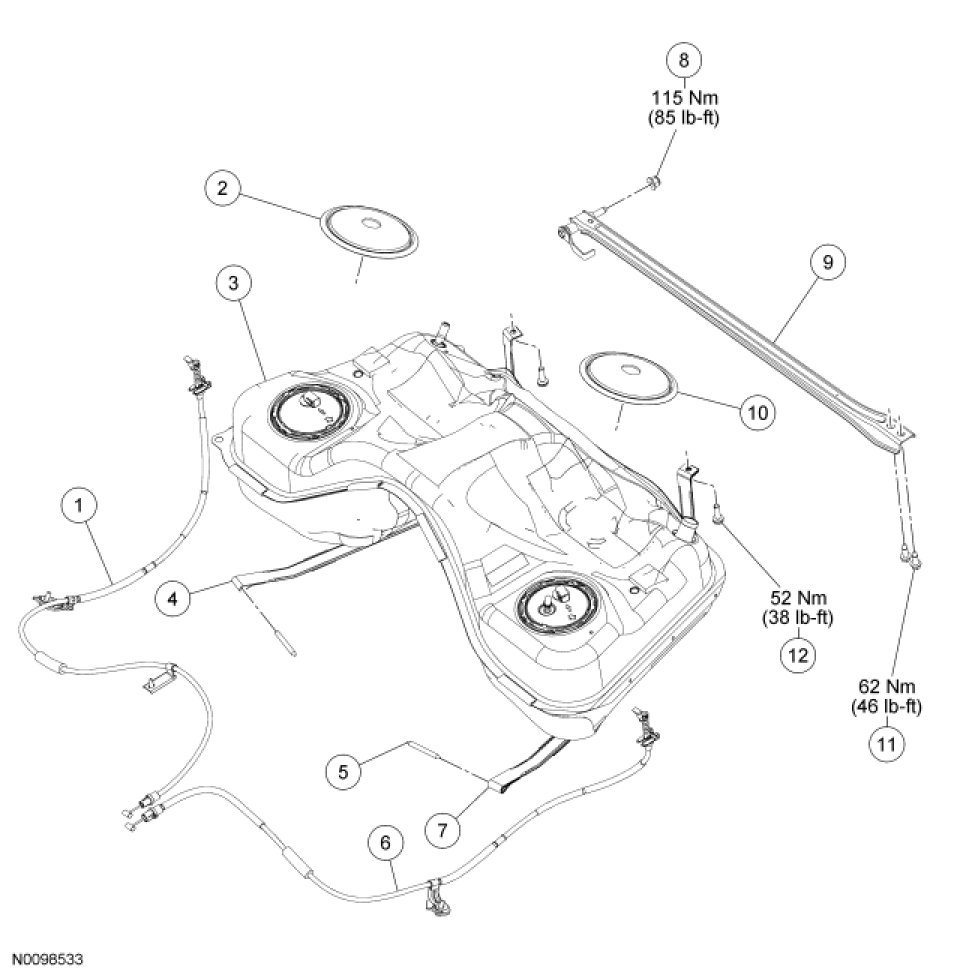 8
115 Nm
(85 lb-ft)

2

9

3

10

1

4

52 Nm
(38 lb-ft)
12

62 Nm
(46 lb-ft)
11

5

7

6

N0098533