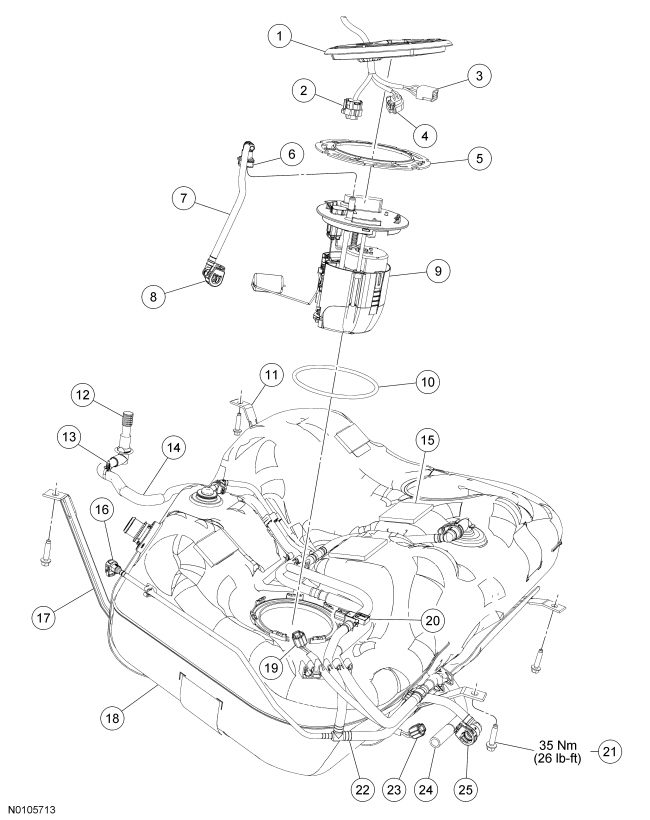 1
2
3
4
5
6
7
8
9
10
11
12
13
14
15
16
17
18
19
20
35 Nm
(26 lb-ft)
21
22
23
24
25
N0105713