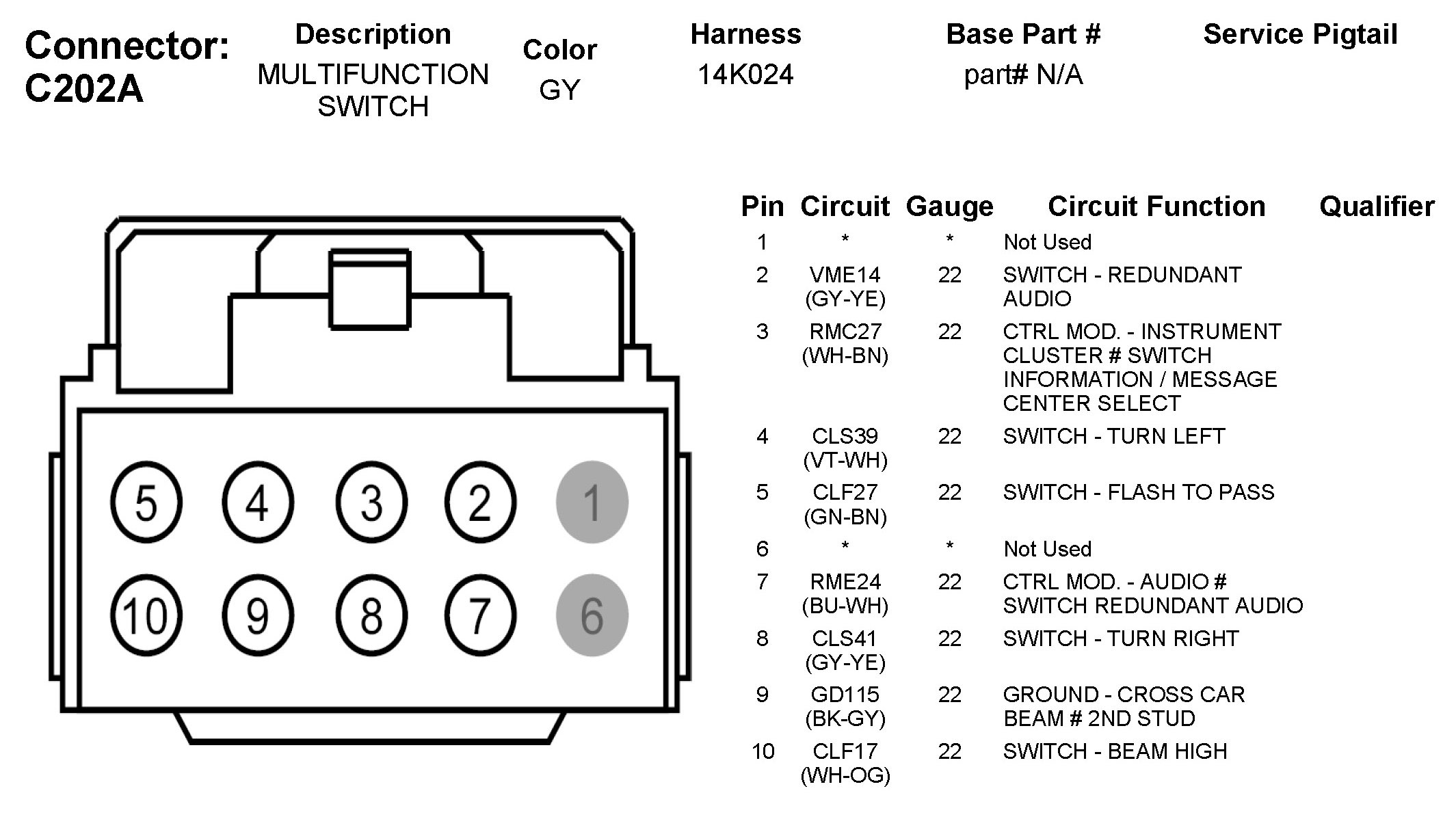 Connector: C202A

| Description | Color | Harness | Base Part # | Service Pigtail |
|---|---|---|---|---|
| MULTIFUNCTION SWITCH | GY | 14K024 | part# N/A | |

5 4 3 2 1
10 9 8 7 6

| Pin | Circuit | Gauge | Circuit Function | Qualifier |
|---|---|---|---|---|
| 1 | * | * | Not Used | |
| 2 | VME14 (GY-YE) | 22 | SWITCH - REDUNDANT AUDIO | |
| 3 | RMC27 (WH-BN) | 22 | CTRL MOD. - INSTRUMENT CLUSTER # SWITCH INFORMATION / MESSAGE CENTER SELECT | |
| 4 | CLS39 (VT-WH) | 22 | SWITCH - TURN LEFT | |
| 5 | CLF27 (GN-BN) | 22 | SWITCH - FLASH TO PASS | |
| 6 | * | * | Not Used | |
| 7 | RME24 (BU-WH) | 22 | CTRL MOD. - AUDIO # SWITCH REDUNDANT AUDIO | |
| 8 | CLS41 (GY-YE) | 22 | SWITCH - TURN RIGHT | |
| 9 | GD115 (BK-GY) | 22 | GROUND - CROSS CAR BEAM # 2ND STUD | |
| 10 | CLF17 (WH-OG) | 22 | SWITCH - BEAM HIGH | |