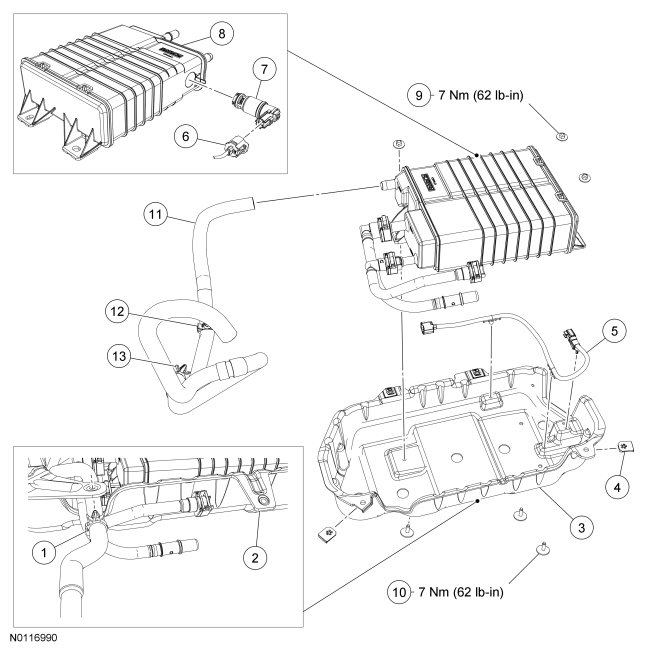 8
7
6
9 7 Nm (62 lb-in)
11
12
13
5
4
3
1
2
10 7 Nm (62 lb-in)
N0116990